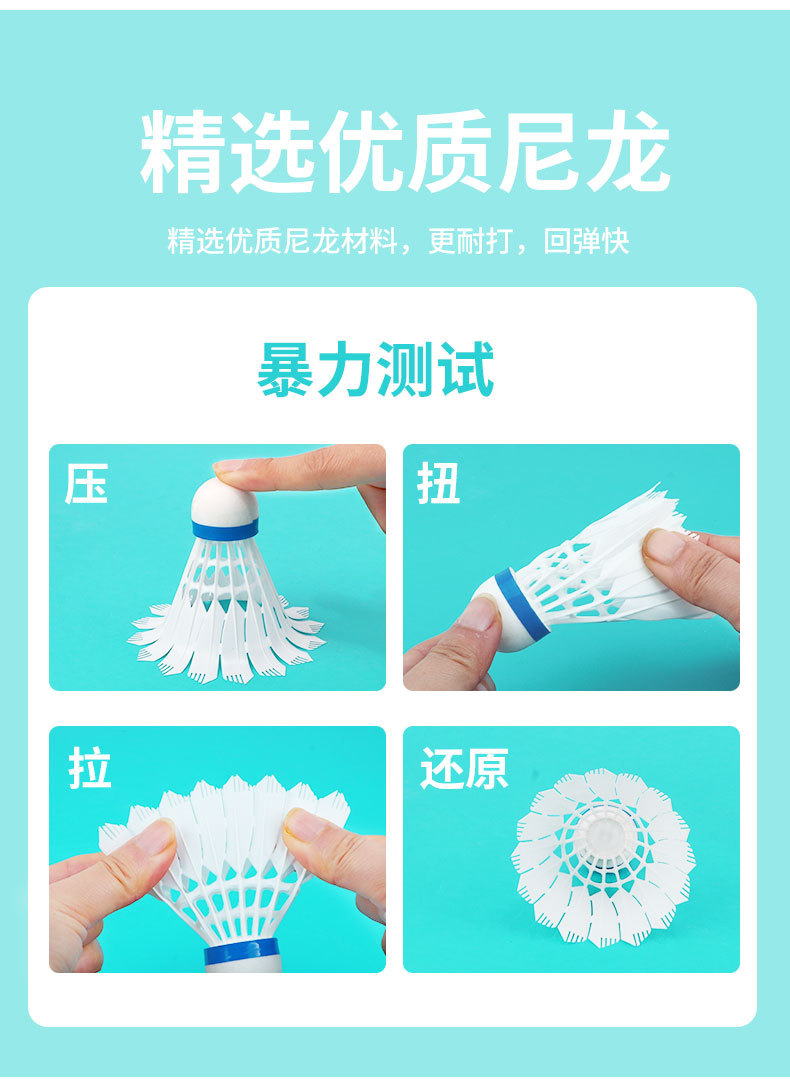 精选优质尼龙

精选优质尼龙材料，更耐打，回弹快

暴力测试

压

扭

拉

还原