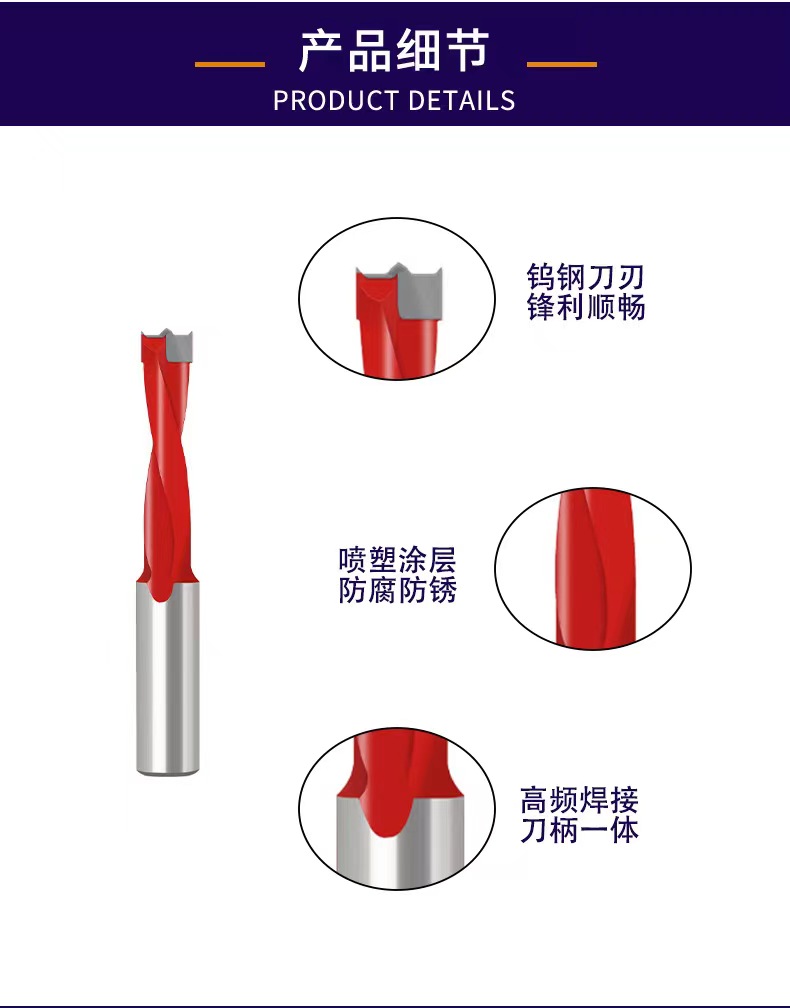 产品细节
PRODUCT DETAILS

钨钢刀刃
锋利顺畅

喷塑涂层
防腐防锈

高频焊接
刀柄一体