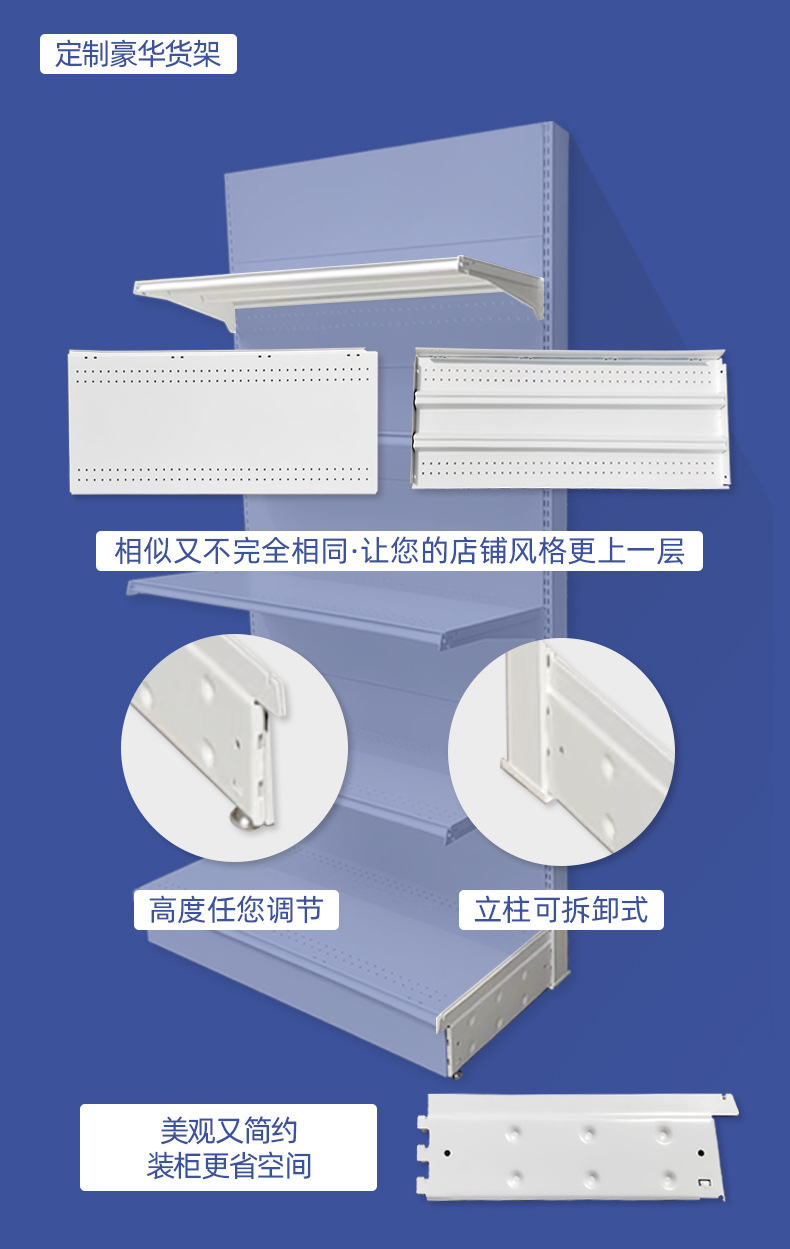 定制豪华货架

相似又不完全相同·让您的店铺风格更上一层

高度任您调节

立柱可拆卸式

美观又简约
装柜更省空间