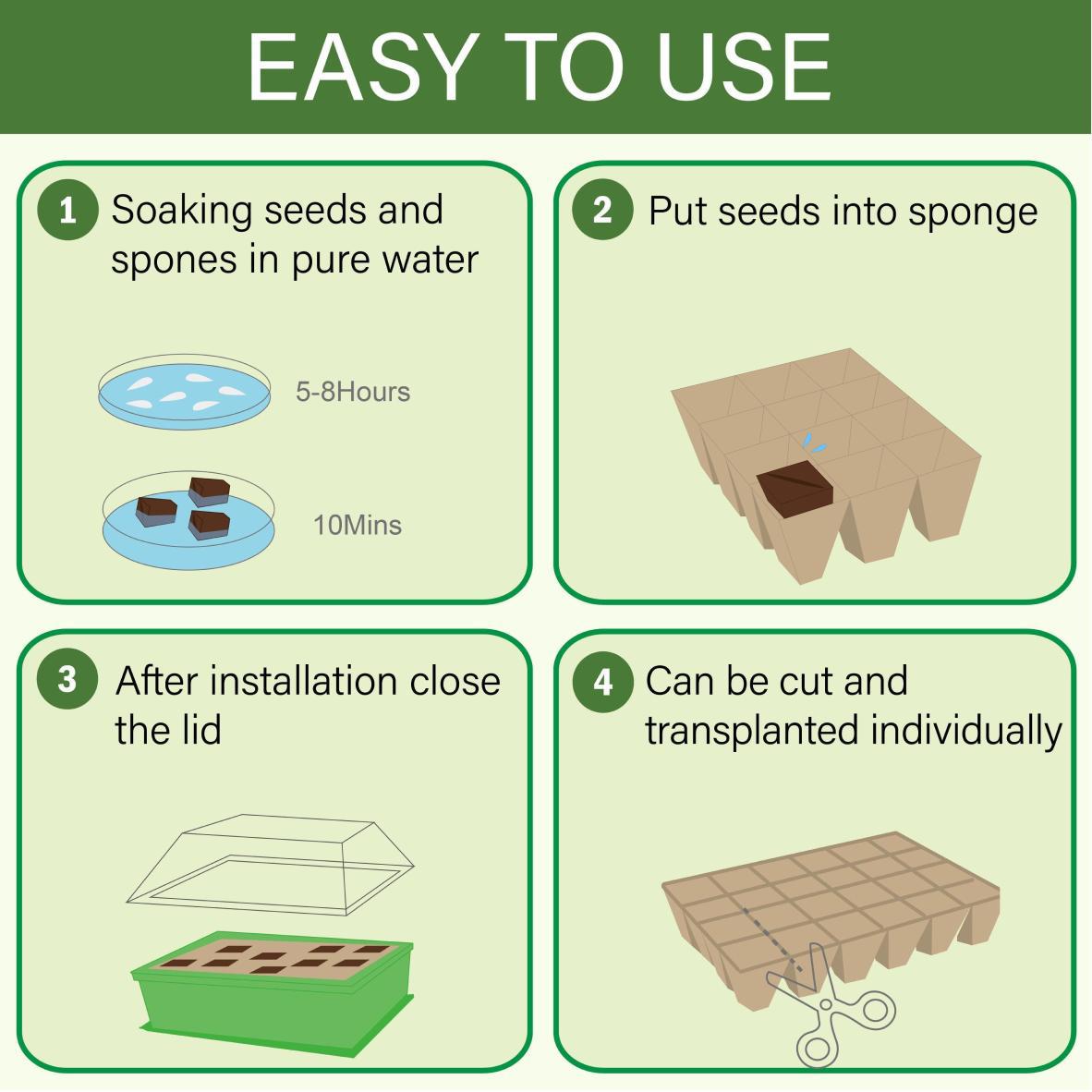 EASY TO USE

1 Soaking seeds and spones in pure water

5-8Hours

10Mins

2 Put seeds into sponge

3 After installation close the lid

4 Can be cut and transplanted individually