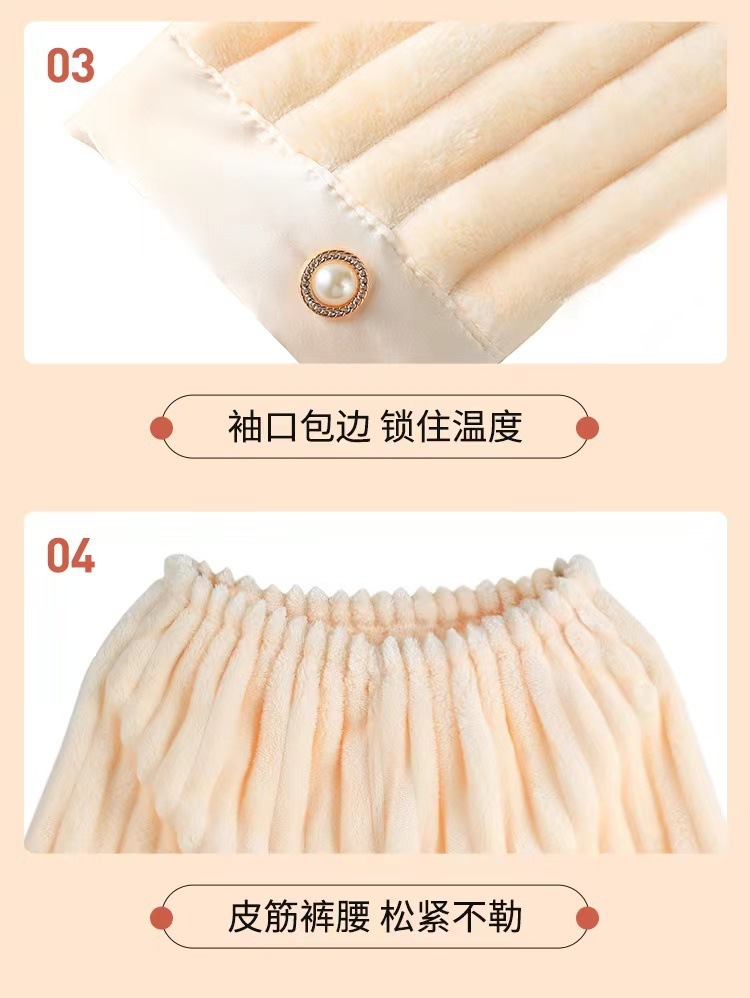 03

袖口包边 锁住温度

04

皮筋裤腰 松紧不勒