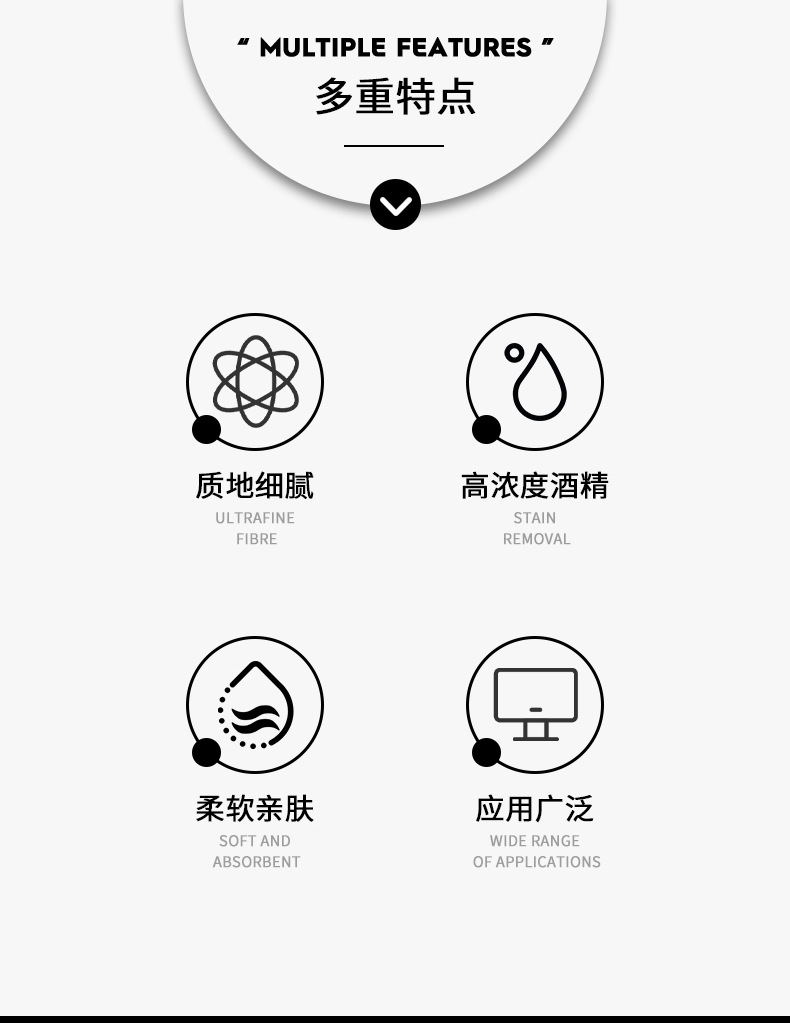 " MULTIPLE FEATURES "
多重特点

质地细腻
ULTRAFINE
FIBRE

高浓度酒精
STAIN
REMOVAL

柔软亲肤
SOFT AND
ABSORBENT

应用广泛
WIDE RANGE
OF APPLICATIONS