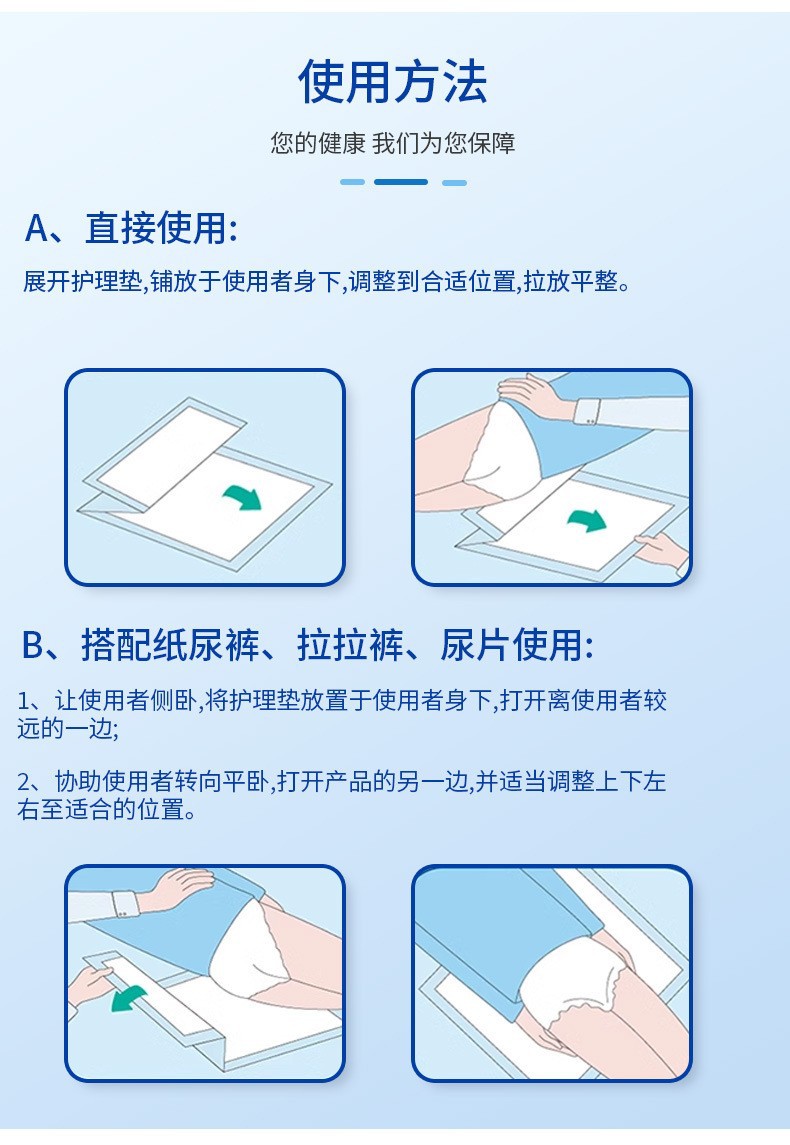 使用方法

您的健康 我们为您保障

A、直接使用:

展开护理垫,铺放于使用者身下,调整到合适位置,拉放平整。

B、搭配纸尿裤、拉拉裤、尿片使用:

1、让使用者侧卧,将护理垫放置于使用者身下,打开离使用者较远的一边;

2、协助使用者转向平卧,打开产品的另一边,并适当调整上下左右至适合的位置。