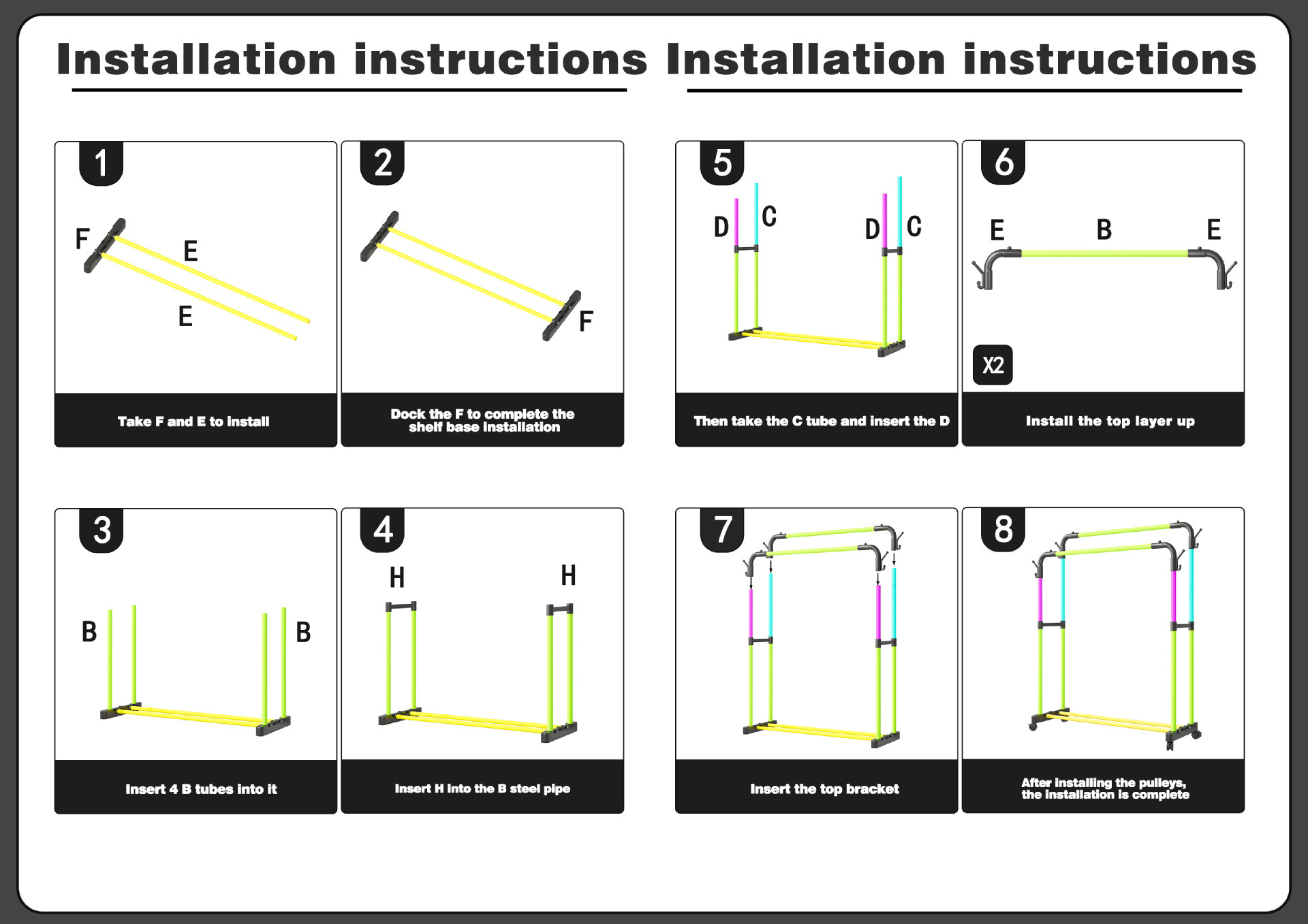 Installation instructions

1

F

E

E

Take F and E to install

2

F

Dock the F to complete the shelf base installation

3

B

B

Insert 4 B tubes into it

4

H

H

Insert H into the B steel pipe

Installation instructions

5

D

C

D

C

Then take the C tube and insert the D

6

E

B

E

X2

Install the top layer up

7

Insert the top bracket

8

After installing the pulleys, the installation is complete