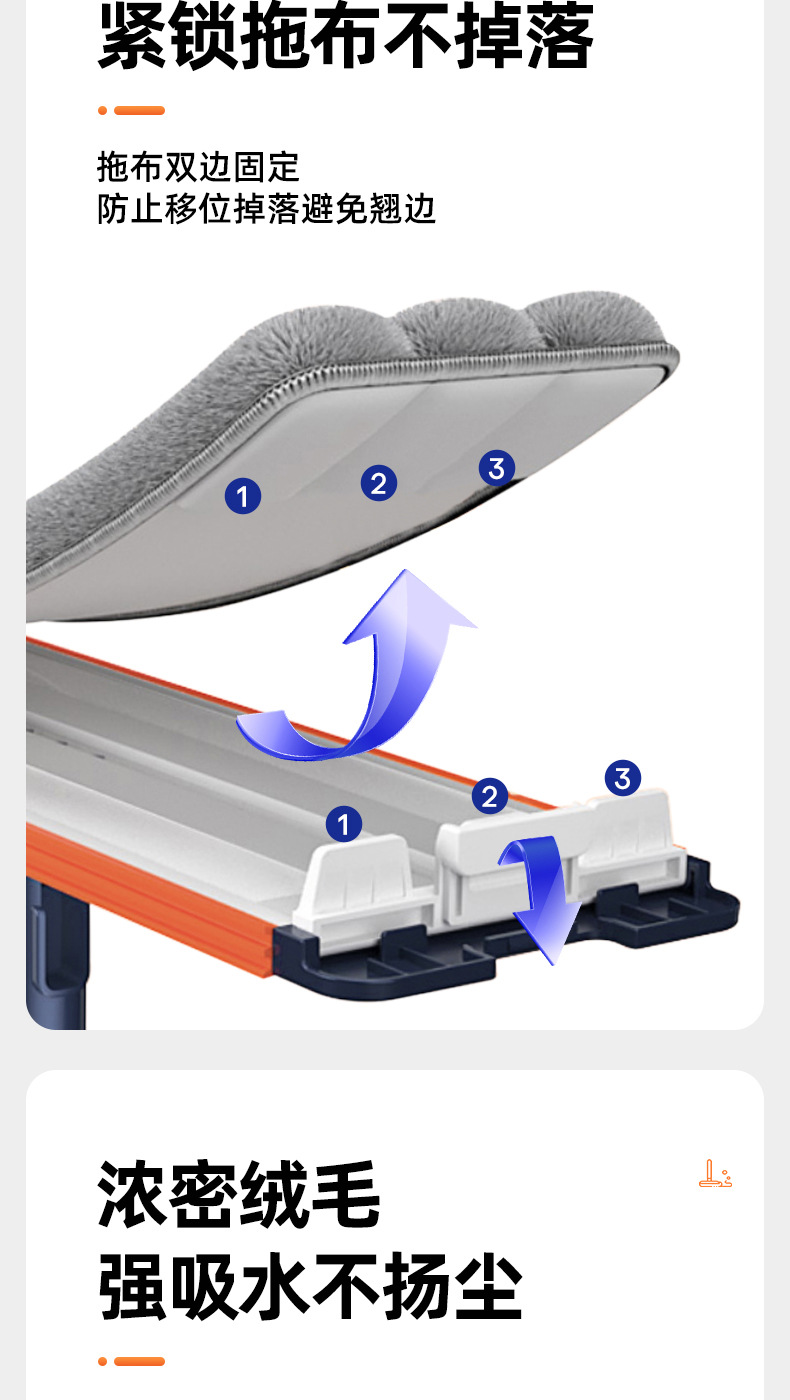 紧锁拖布不掉落

拖布双边固定
防止移位掉落避免翘边

1
2
3

1
2
3

浓密绒毛
强吸水不扬尘