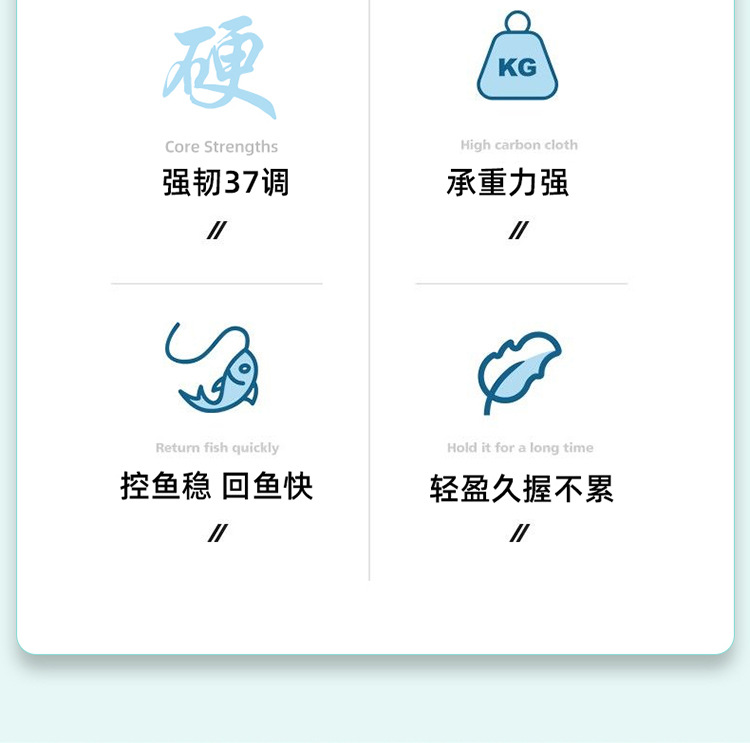 硬

Core Strengths

强韧37调

//

KG

High carbon cloth

承重力强

//

Return fish quickly

控鱼稳 回鱼快

//

Hold it for a long time

轻盈久握不累

//