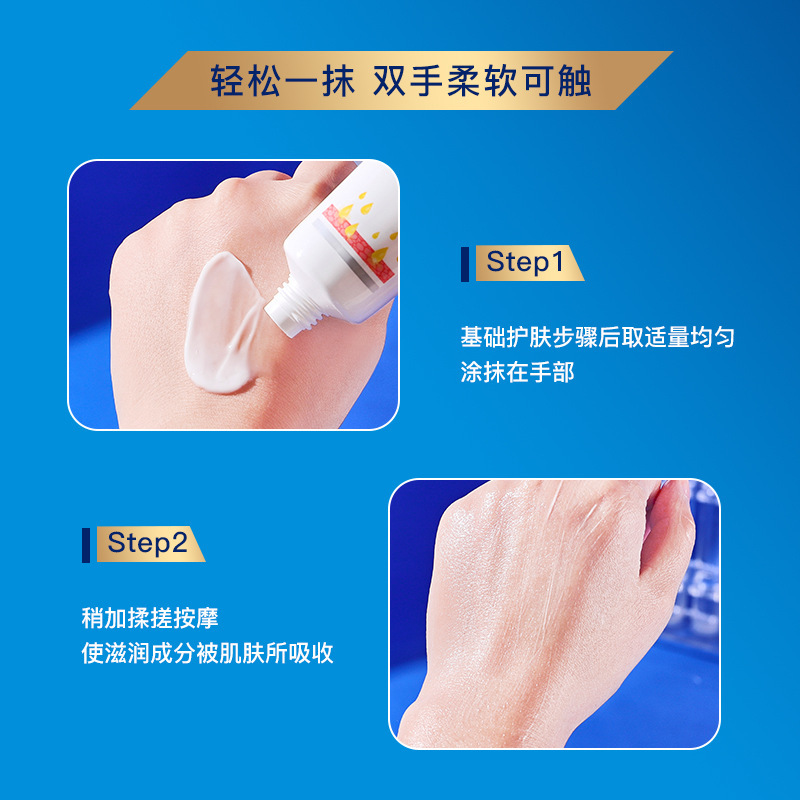 轻松一抹 双手柔软可触

Step1

基础护肤步骤后取适量均匀涂抹在手部

Step2

稍加揉搓按摩
使滋润成分被肌肤所吸收