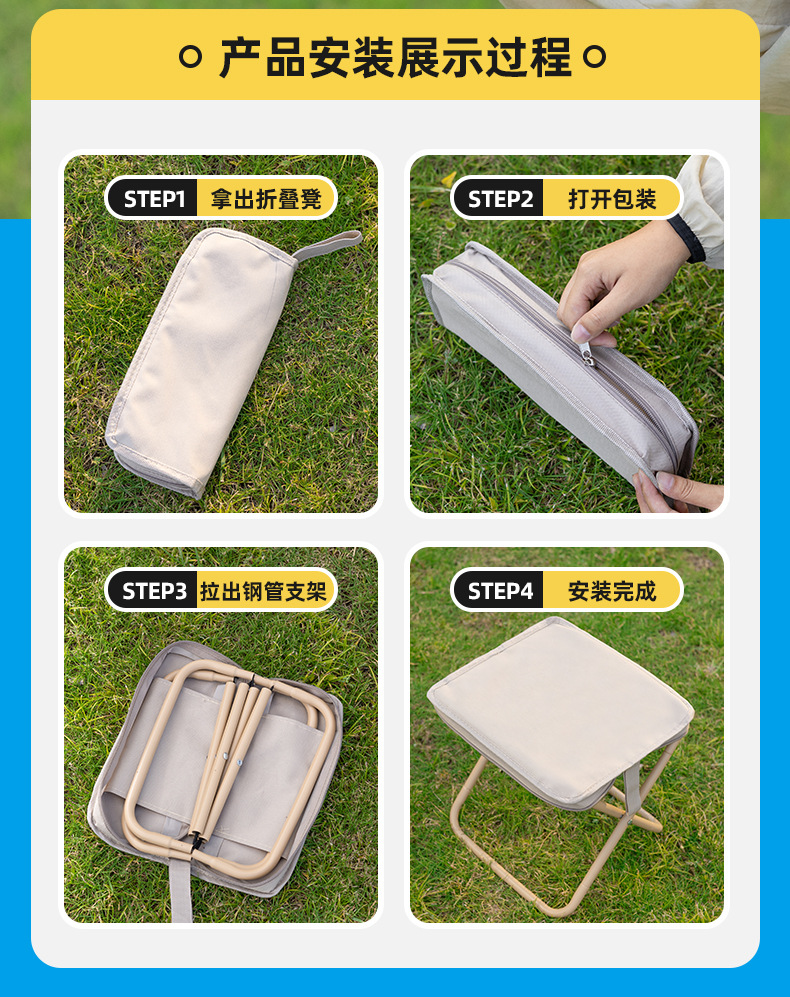 产品安装展示过程

STEP1 拿出折叠凳

STEP2 打开包装

STEP3 拉出钢管支架

STEP4 安装完成