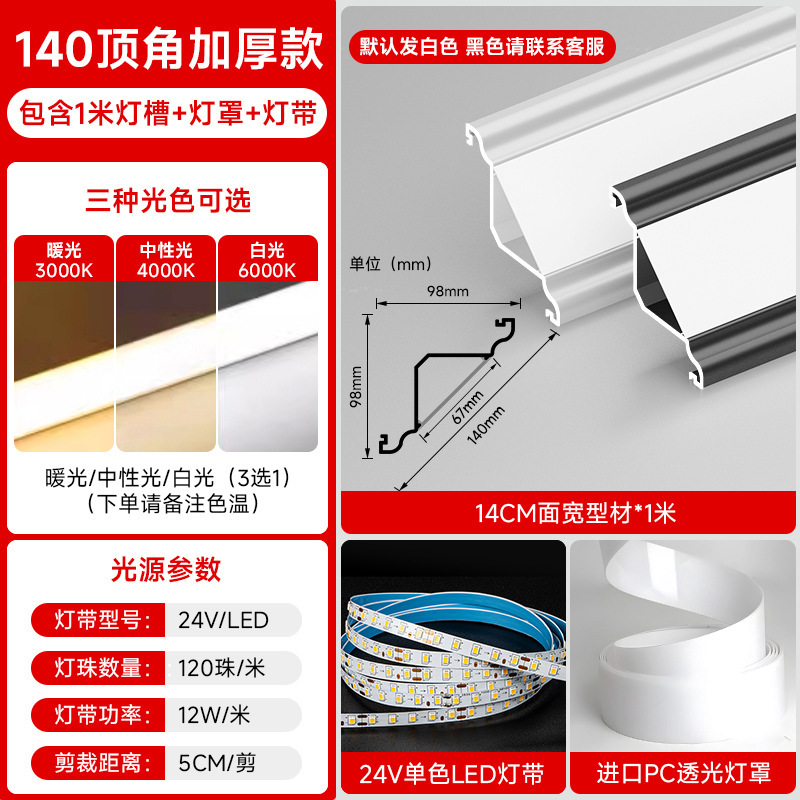 140顶角加厚款

包含1米灯槽+灯罩+灯带

三种光色可选

暖光 3000K

中性光 4000K

白光 6000K

暖光/中性光/白光（3选1）
（下单请备注色温）

光源参数

| 灯带型号： | 24V/LED |
|---|---|
| 灯珠数量： | 120珠/米 |
| 灯带功率： | 12W/米 |
| 剪裁距离： | 5CM/剪 |

默认发白色 黑色请联系客服

单位（mm）

98mm

98mm

67mm

140mm

14CM面宽型材*1米

24V单色LED灯带

进口PC透光灯罩