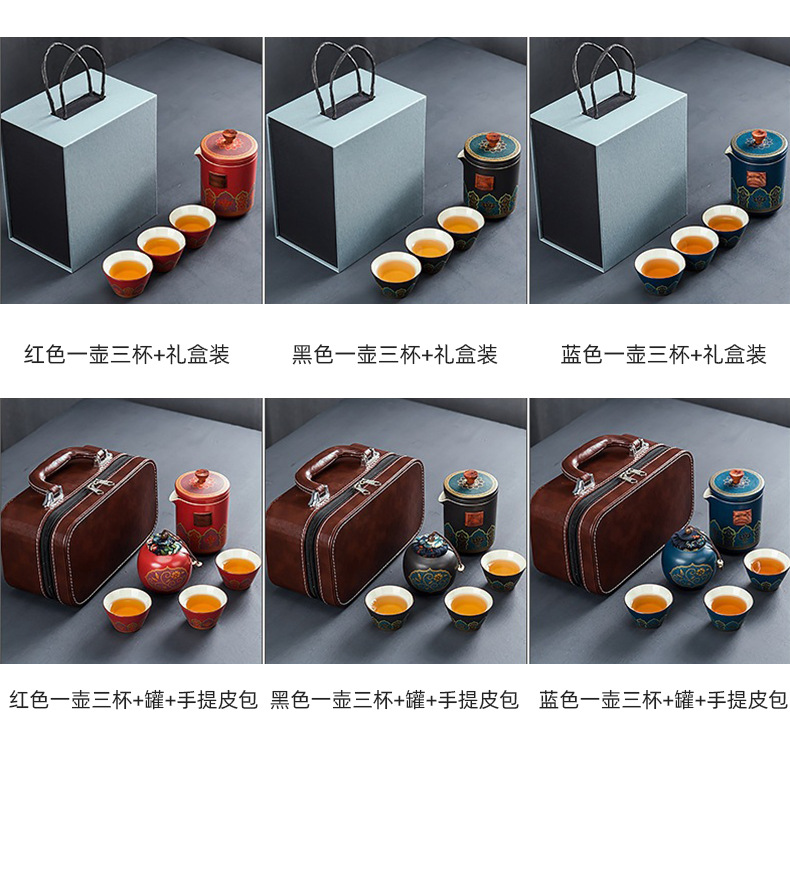 红色一壶三杯+礼盒装

黑色一壶三杯+礼盒装

蓝色一壶三杯+礼盒装

红色一壶三杯+罐+手提皮包

黑色一壶三杯+罐+手提皮包

蓝色一壶三杯+罐+手提皮包