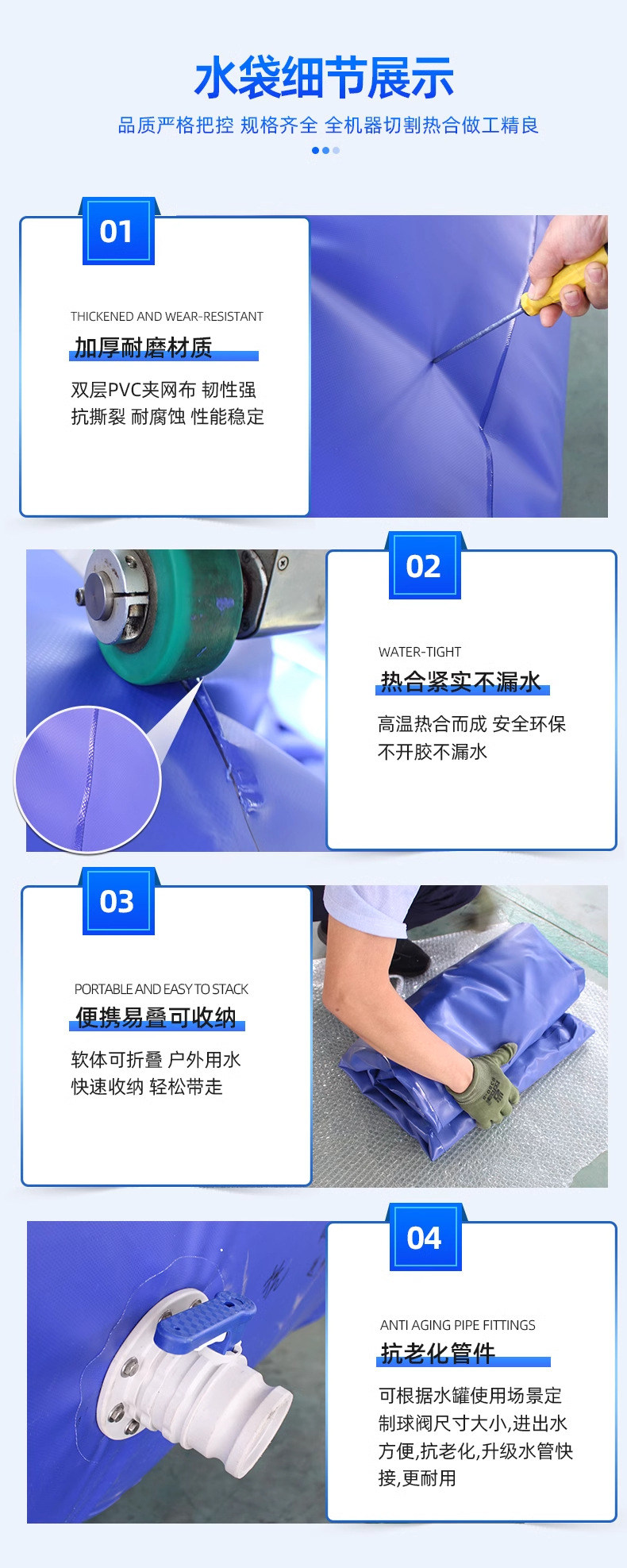 水袋细节展示

品质严格把控 规格齐全 全机器切割热合做工精良

01

THICKENED AND WEAR-RESISTANT

加厚耐磨材质

双层PVC夹网布 韧性强
抗撕裂 耐腐蚀 性能稳定

02

WATER-TIGHT

热合紧实不漏水

高温热合而成 安全环保
不开胶不漏水

03

PORTABLE AND EASY TO STACK

便携易叠可收纳

软体可折叠 户外用水
快速收纳 轻松带走

04

ANTI AGING PIPE FITTINGS

抗老化管件

可根据水罐使用场景定制球阀尺寸大小,进出水方便,抗老化,升级水管快接,更耐用