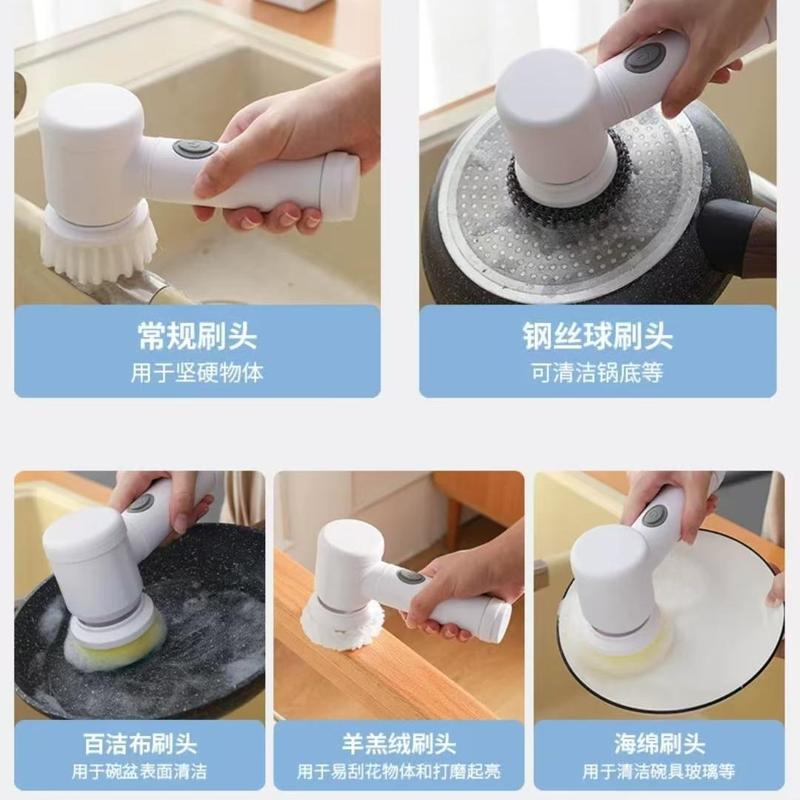 常规刷头
用于坚硬物体

钢丝球刷头
可清洁锅底等

百洁布刷头
用于碗盆表面清洁

羊羔绒刷头
用于易刮花物体和打磨起亮

海绵刷头
用于清洁碗具玻璃等