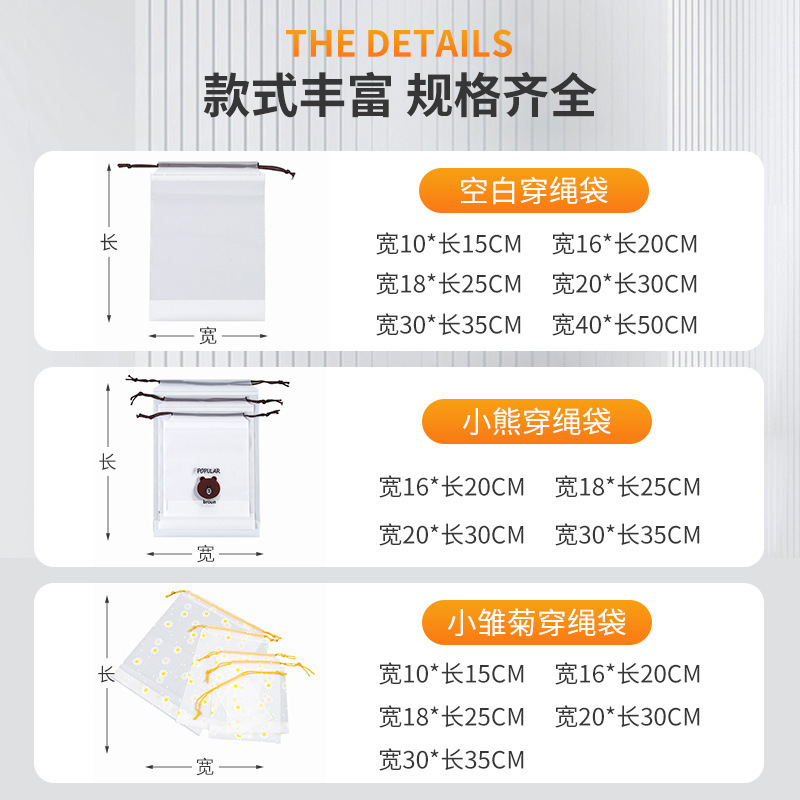 THE DETAILS
款式丰富 规格齐全

长
宽

空白穿绳袋
宽10*长15CM 宽16*长20CM
宽18*长25CM 宽20*长30CM
宽30*长35CM 宽40*长50CM

长
POPULAR
brown
宽

小熊穿绳袋
宽16*长20CM 宽18*长25CM
宽20*长30CM 宽30*长35CM

长
宽

小雏菊穿绳袋
宽10*长15CM 宽16*长20CM
宽18*长25CM 宽20*长30CM
宽30*长35CM