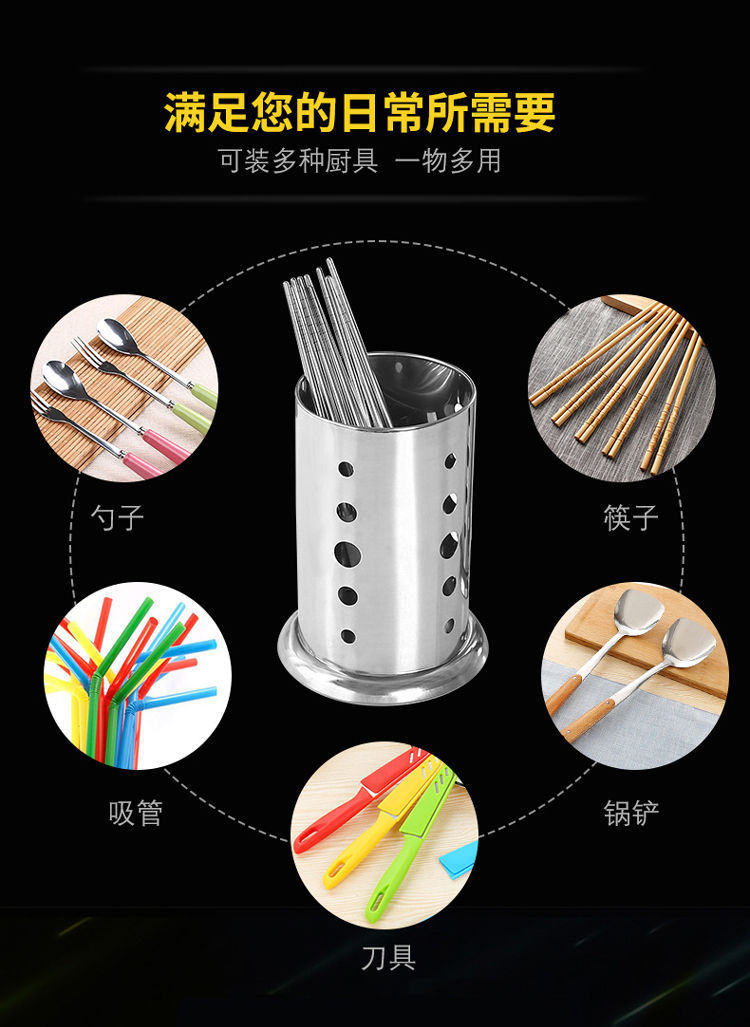 满足您的日常所需要

可装多种厨具 一物多用

勺子

筷子

吸管

锅铲

刀具