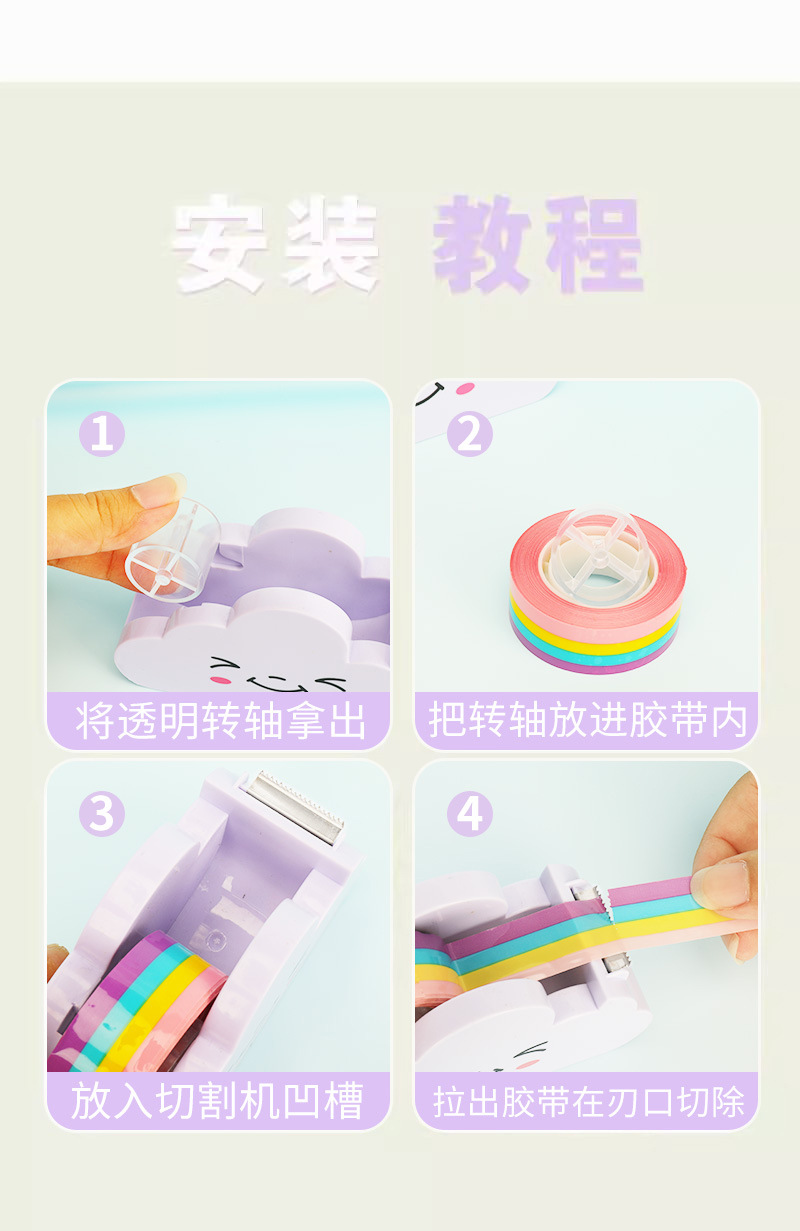 安装 教程

1
将透明转轴拿出

2
把转轴放进胶带内

3
放入切割机凹槽

4
拉出胶带在刃口切除