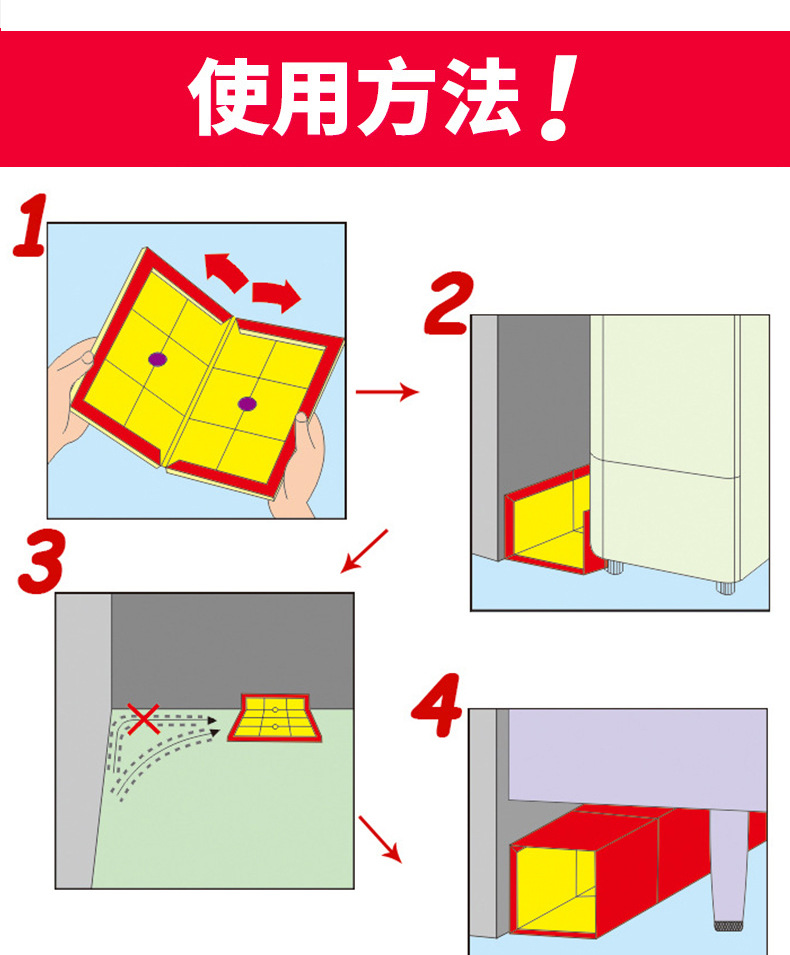 使用方法！

1

2

3

4