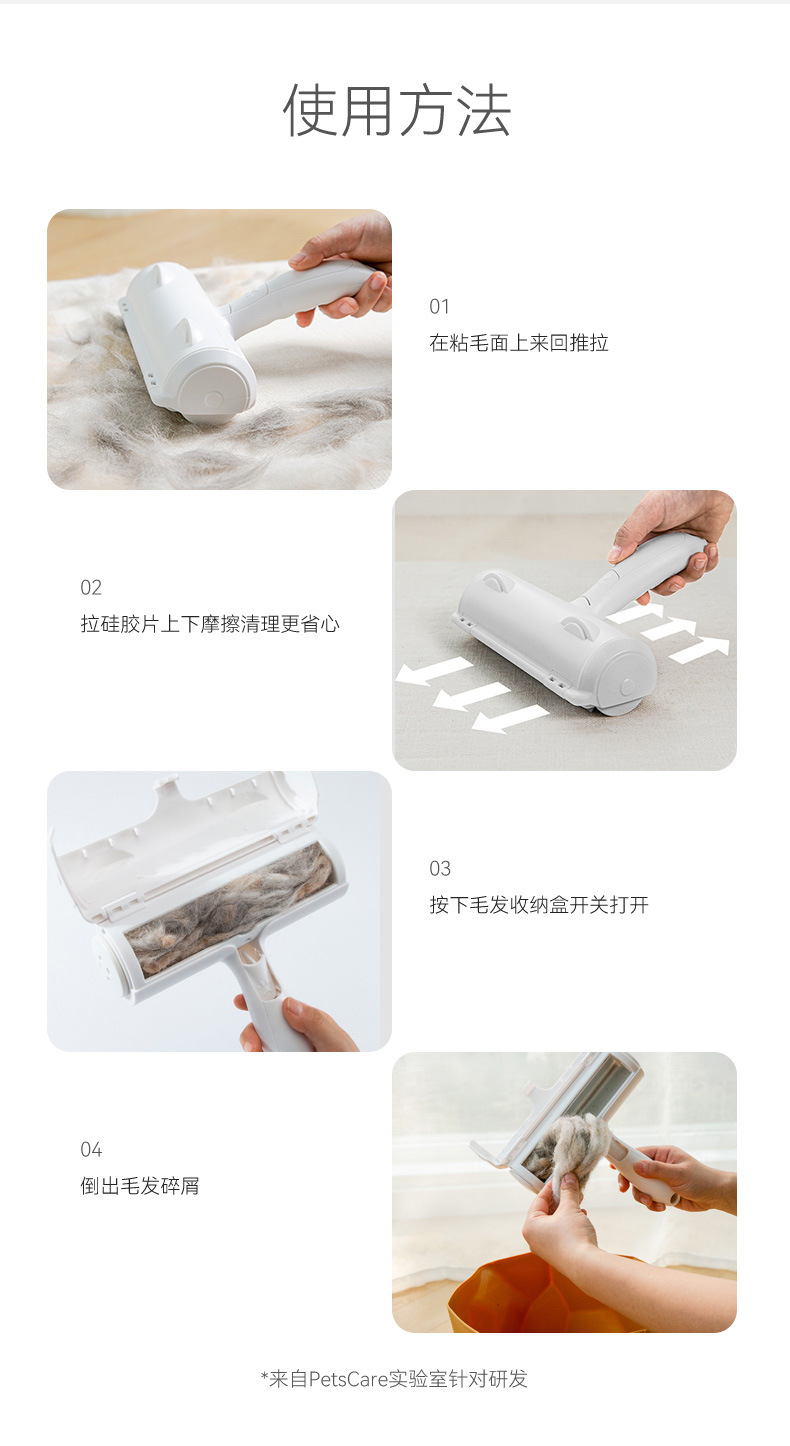 使用方法

01
在粘毛面上来回推拉

02
拉硅胶片上下摩擦清理更省心

03
按下毛发收纳盒开关打开

04
倒出毛发碎屑

*来自PetsCare实验室针对研发