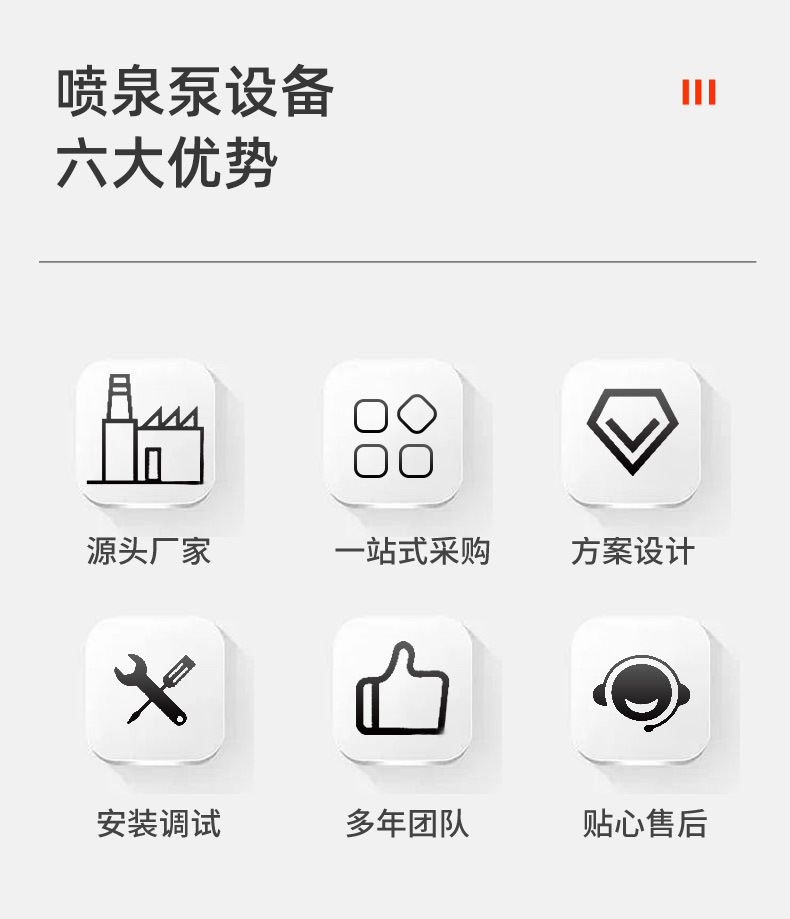 喷泉泵设备
六大优势

源头厂家

一站式采购

方案设计

安装调试

多年团队

贴心售后