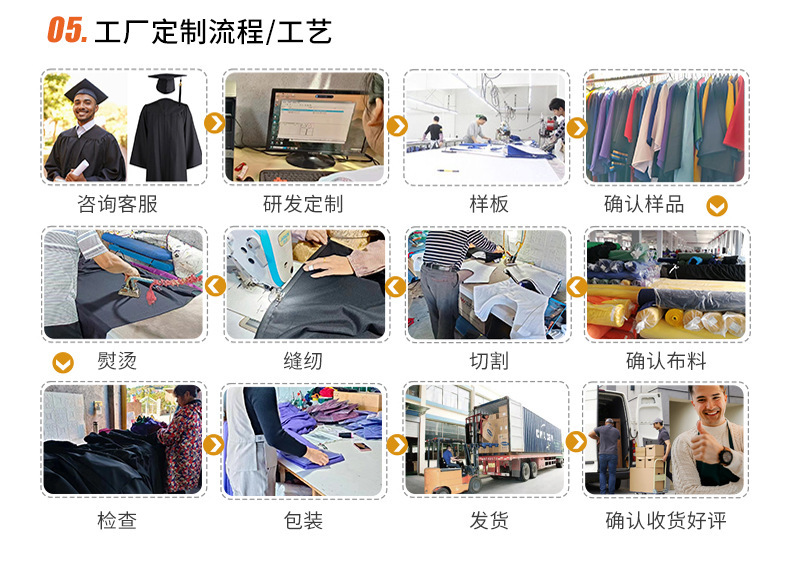 05. 工厂定制流程/工艺

咨询客服

研发定制

样板

确认样品

熨烫

缝纫

切割

确认布料

检查

包装

发货

确认收货好评