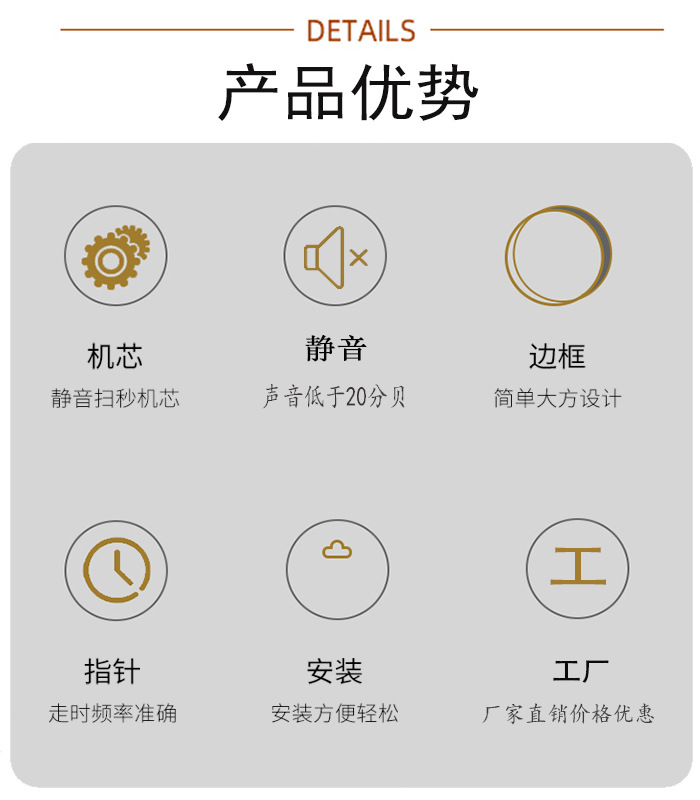 DETAILS

产品优势

机芯

静音扫秒机芯

静音

声音低于20分贝

边框

简单大方设计

指针

走时频率准确

安装

安装方便轻松

工厂

厂家直销价格优惠