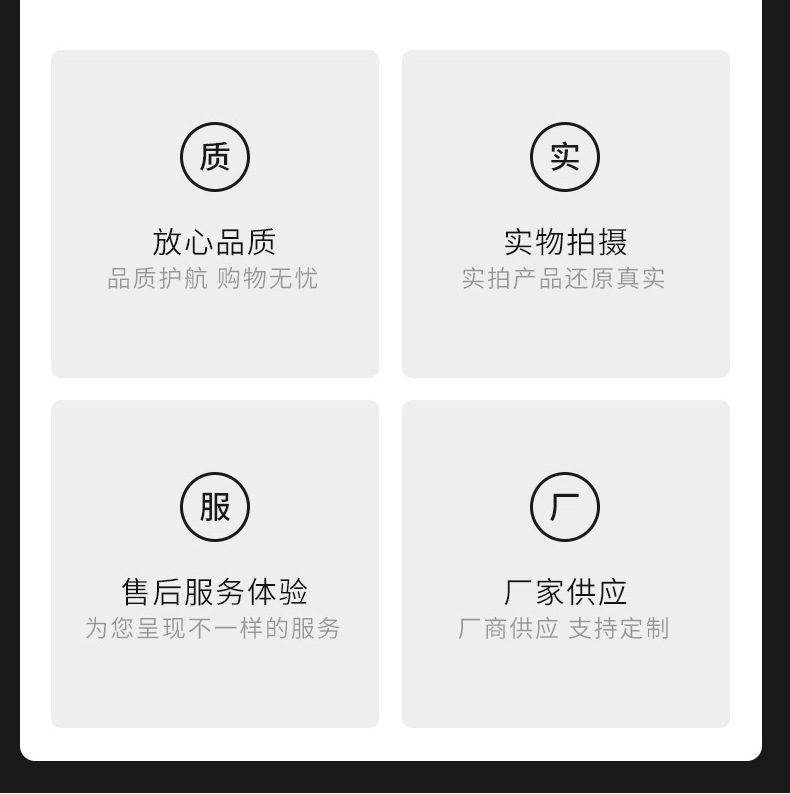 质

放心品质
品质护航 购物无忧

实

实物拍摄
实拍产品还原真实

服

售后服务体验
为您呈现不一样的服务

厂

厂家供应
厂商供应 支持定制