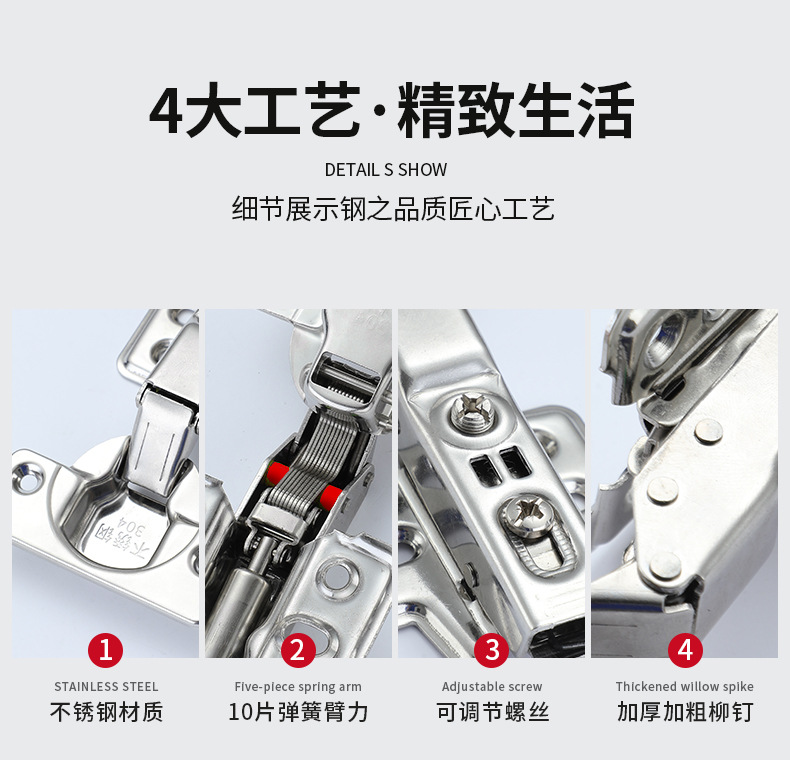 4大工艺·精致生活

DETAIL S SHOW

细节展示钢之品质匠心工艺

不锈钢
304

1
STAINLESS STEEL
不锈钢材质

2
Five-piece spring arm
10片弹簧臂力

3
Adjustable screw
可调节螺丝

4
Thickened willow spike
加厚加粗柳钉