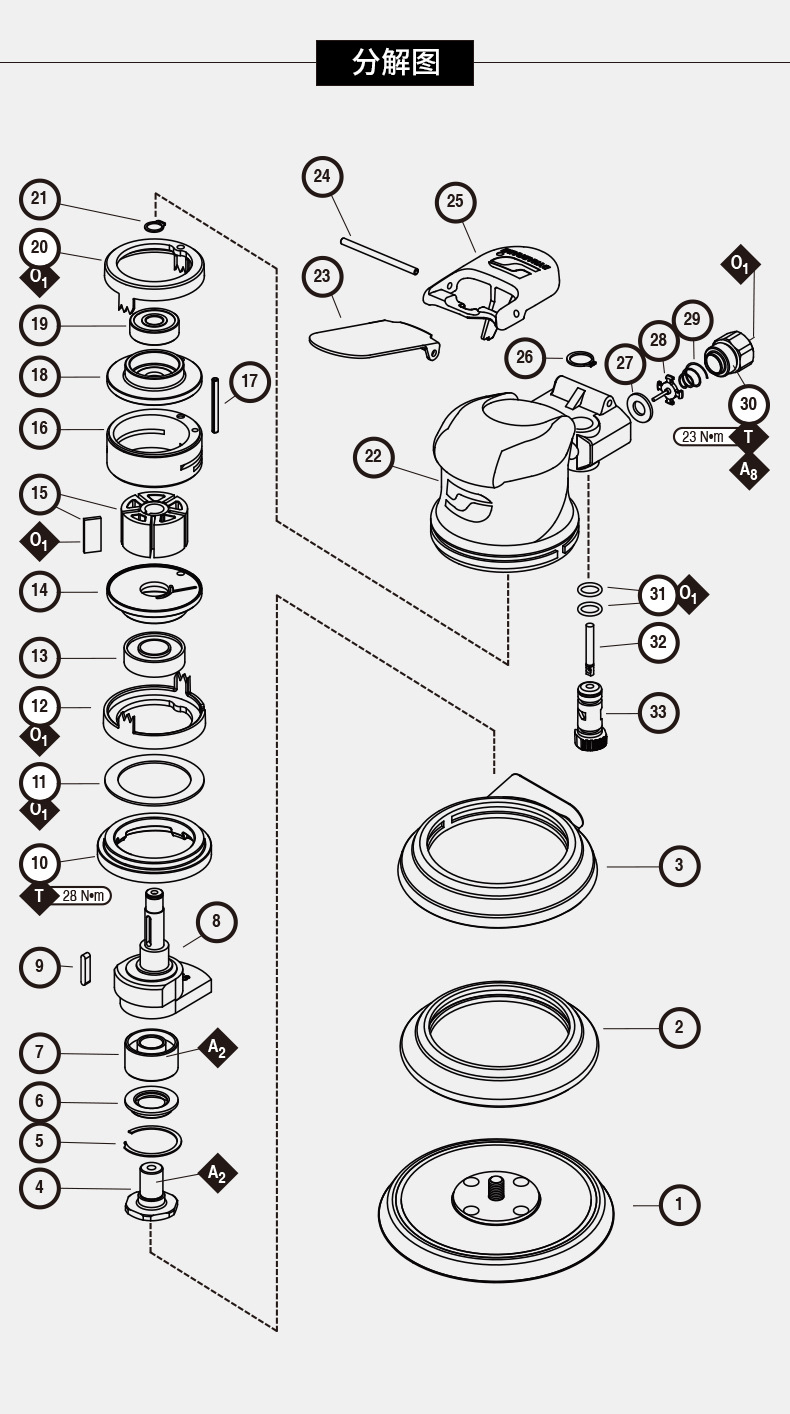 分解图

21
20
$O_1$
19
18
17
16
15
$O_1$
14
13
12
$O_1$
11
$O_1$
10
T 28 N•m
8
9
7
$A_2$
6
5
4
$A_2$

24
25
23
26
27
28
29
$O_1$
30
23 N•m T
$A_8$
22
31 $O_1$
32
33
3
2
1