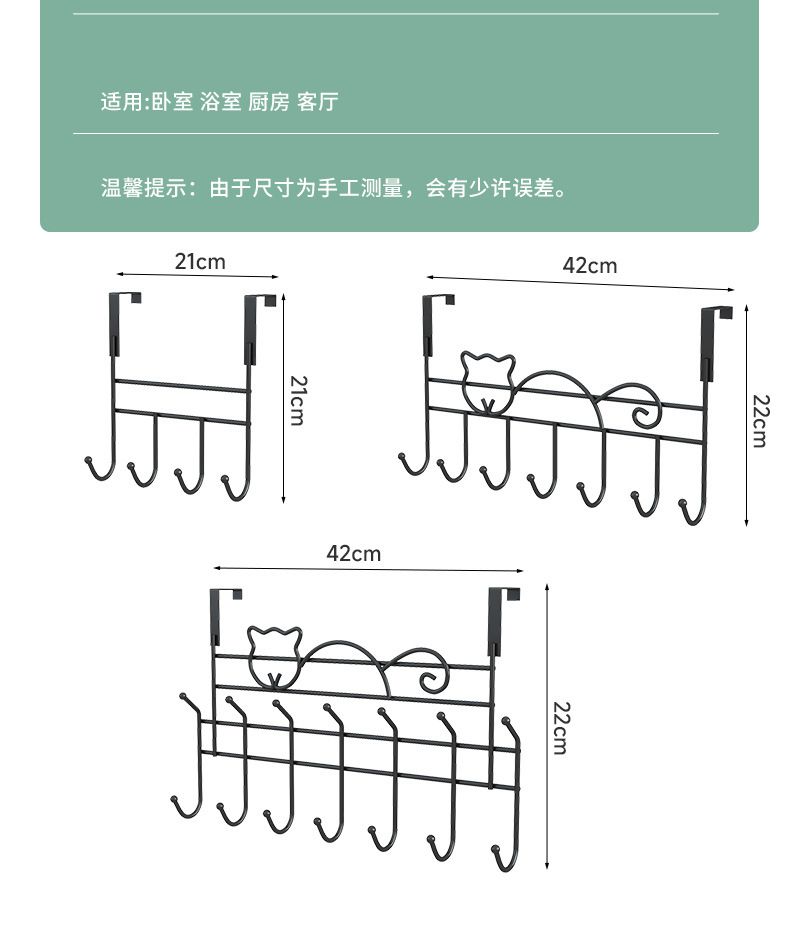 适用:卧室 浴室 厨房 客厅

温馨提示：由于尺寸为手工测量，会有少许误差。

21cm

21cm

42cm

22cm

42cm

22cm