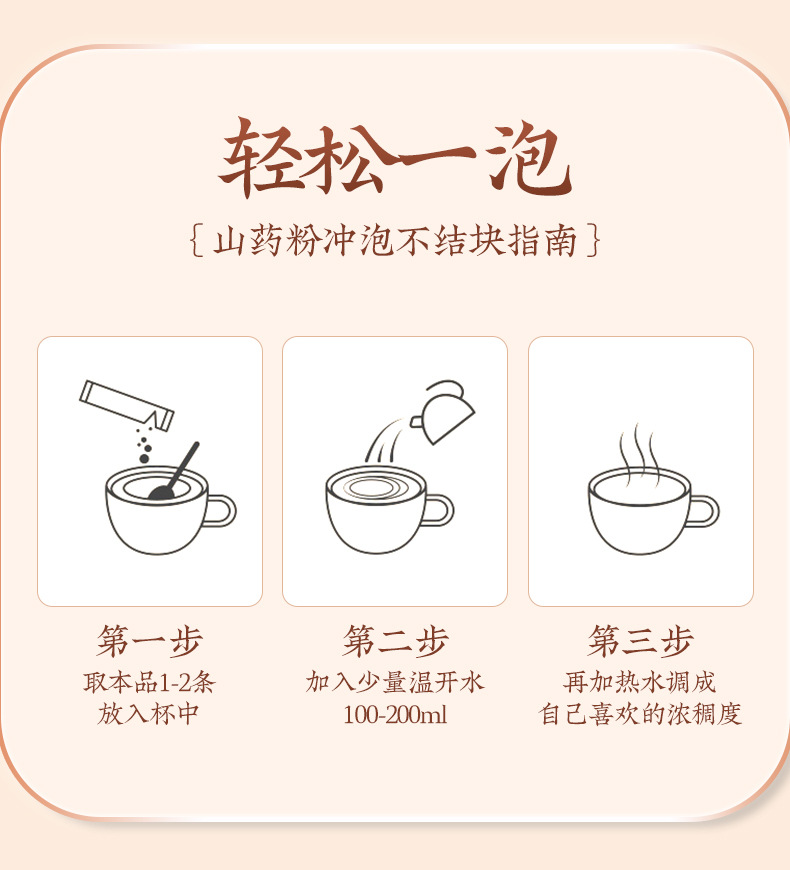 轻松一泡

{山药粉冲泡不结块指南}

第一步
取本品1-2条
放入杯中

第二步
加入少量温开水
100-200ml

第三步
再加热水调成
自己喜欢的浓稠度