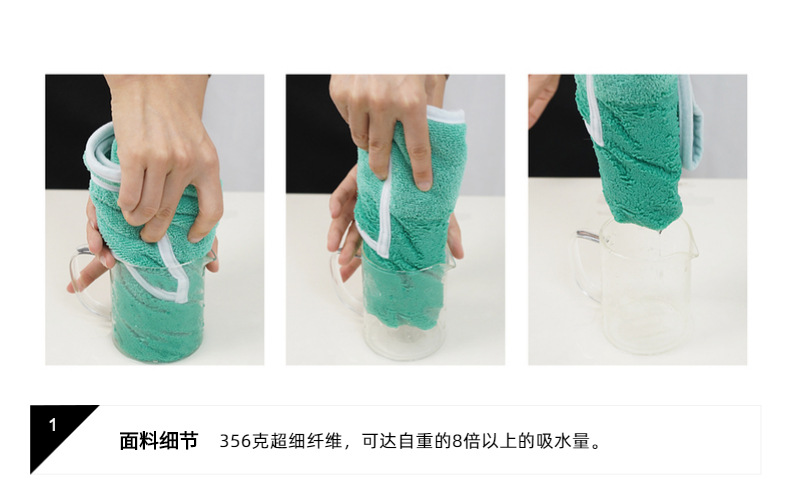 1

面料细节 356克超细纤维，可达自重的8倍以上的吸水量。