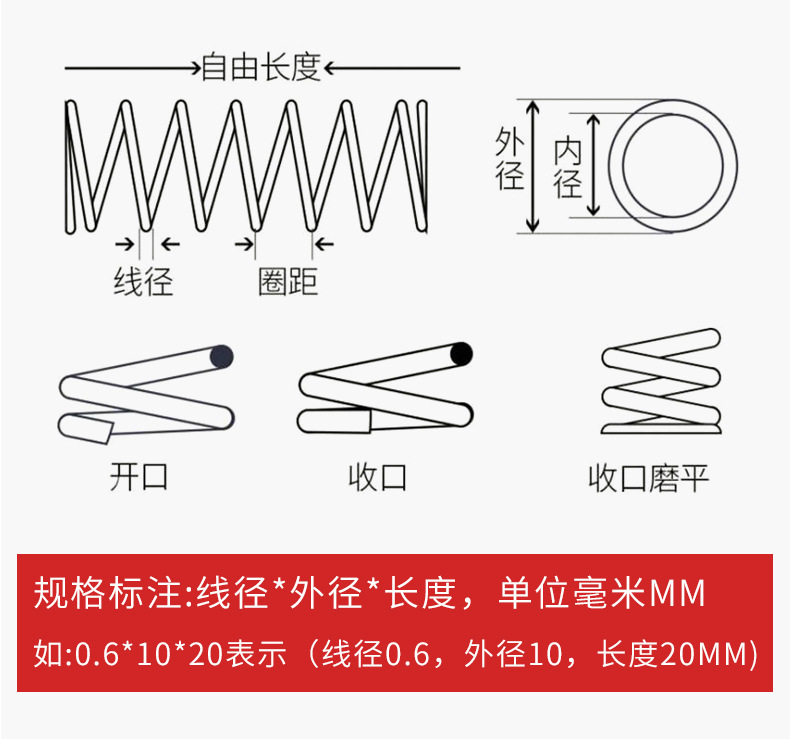 自由长度

外径

内径

线径

圈距

开口

收口

收口磨平

规格标注:线径*外径*长度，单位毫米MM

如:0.6*10*20表示（线径0.6，外径10，长度20MM)