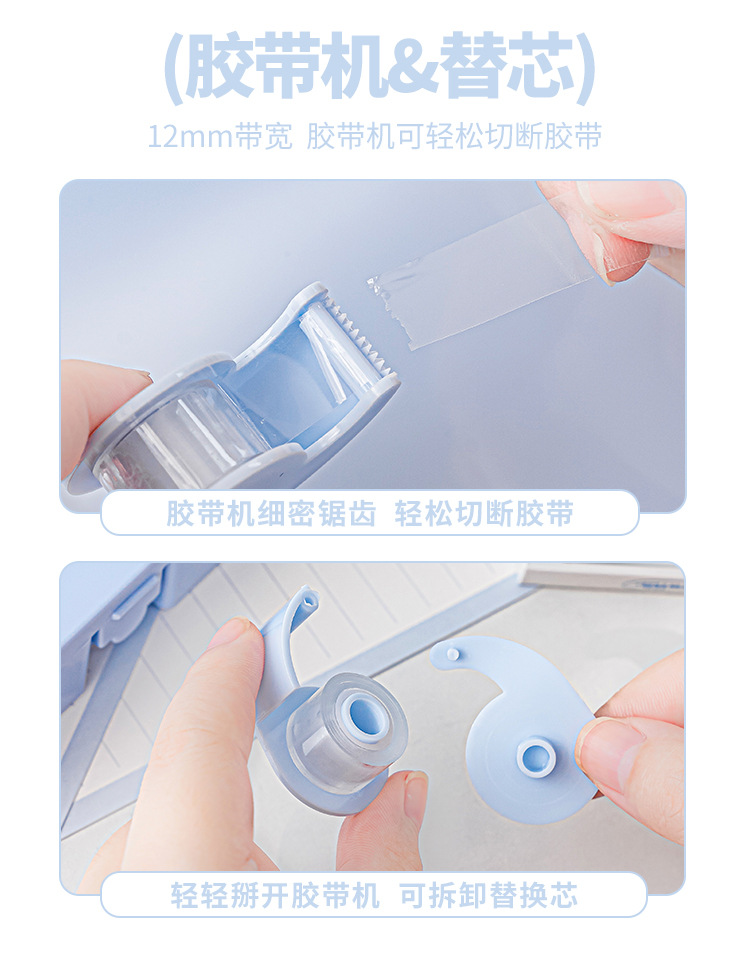 (胶带机&替芯)

12mm带宽 胶带机可轻松切断胶带

胶带机细密锯齿 轻松切断胶带

轻轻掰开胶带机 可拆卸替换芯