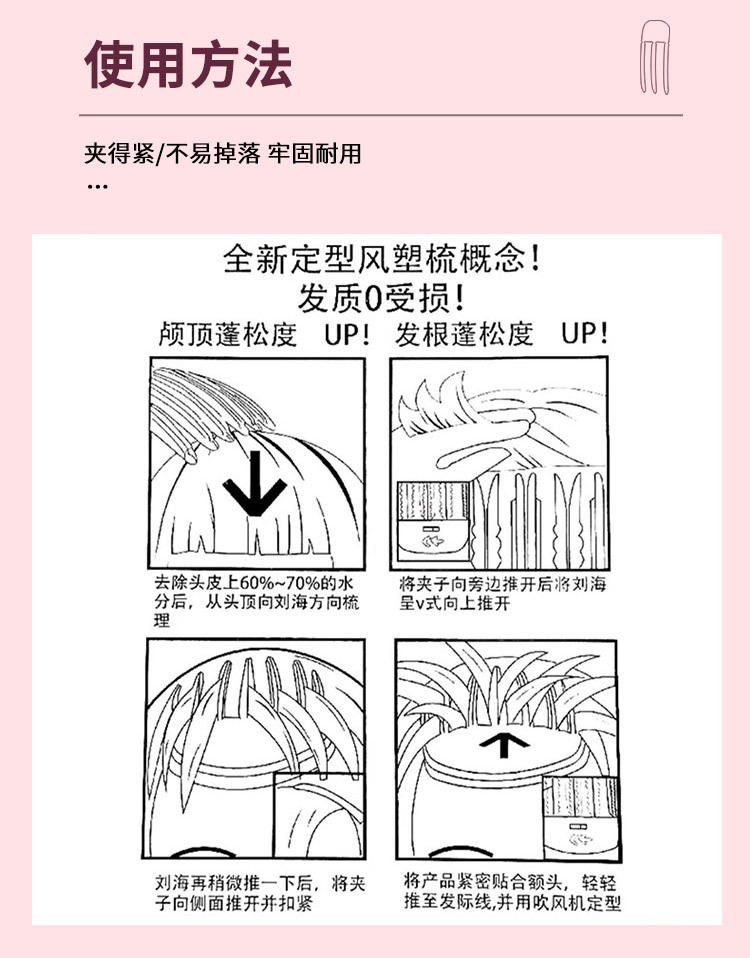 使用方法

夹得紧/不易掉落 牢固耐用
...

全新定型风塑梳概念！
发质0受损！
颅顶蓬松度 UP! 发根蓬松度 UP!

去除头皮上60%~70%的水分后，从头顶向刘海方向梳理

将夹子向旁边推开后将刘海呈v式向上推开

刘海再稍微推一下后，将夹子向侧面推开并扣紧

将产品紧密贴合额头，轻轻推至发际线，并用吹风机定型