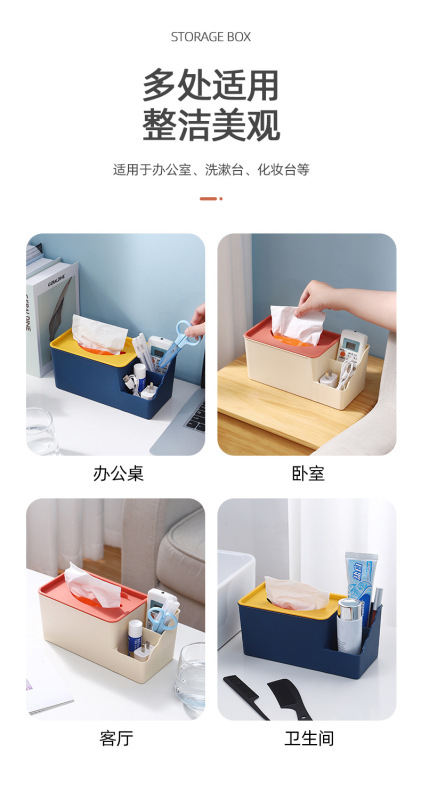 STORAGE BOX

多处适用
整洁美观

适用于办公室、洗漱台、化妆台等

办公桌

卧室

客厅

卫生间