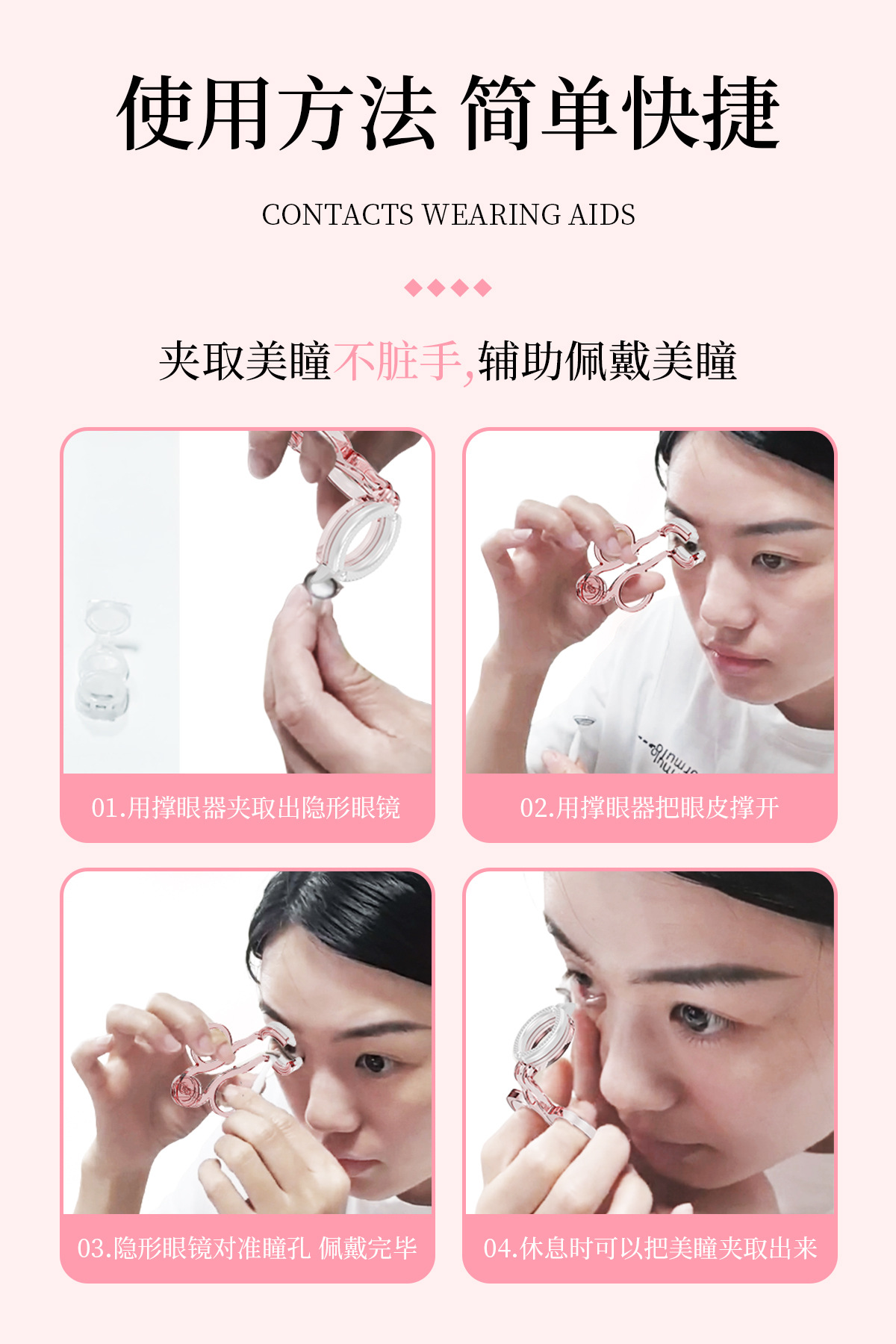 使用方法 简单快捷

CONTACTS WEARING AIDS

夹取美瞳不脏手,辅助佩戴美瞳

01.用撑眼器夹取出隐形眼镜

02.用撑眼器把眼皮撑开

03.隐形眼镜对准瞳孔 佩戴完毕

04.休息时可以把美瞳夹取出来