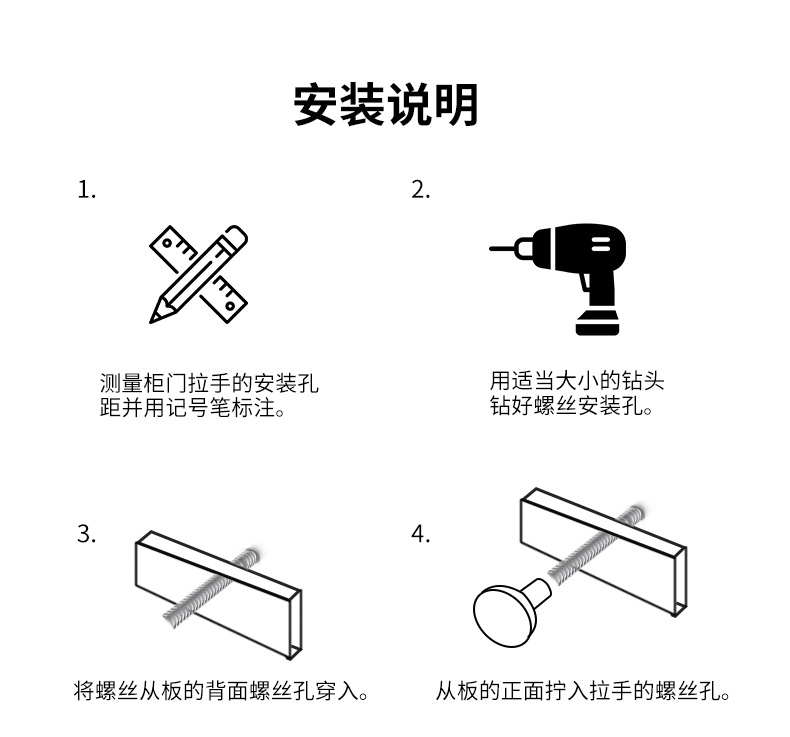 安装说明

1.

测量柜门拉手的安装孔距并用记号笔标注。

2.

用适当大小的钻头钻好螺丝安装孔。

3.

将螺丝从板的背面螺丝孔穿入。

4.

从板的正面拧入拉手的螺丝孔。