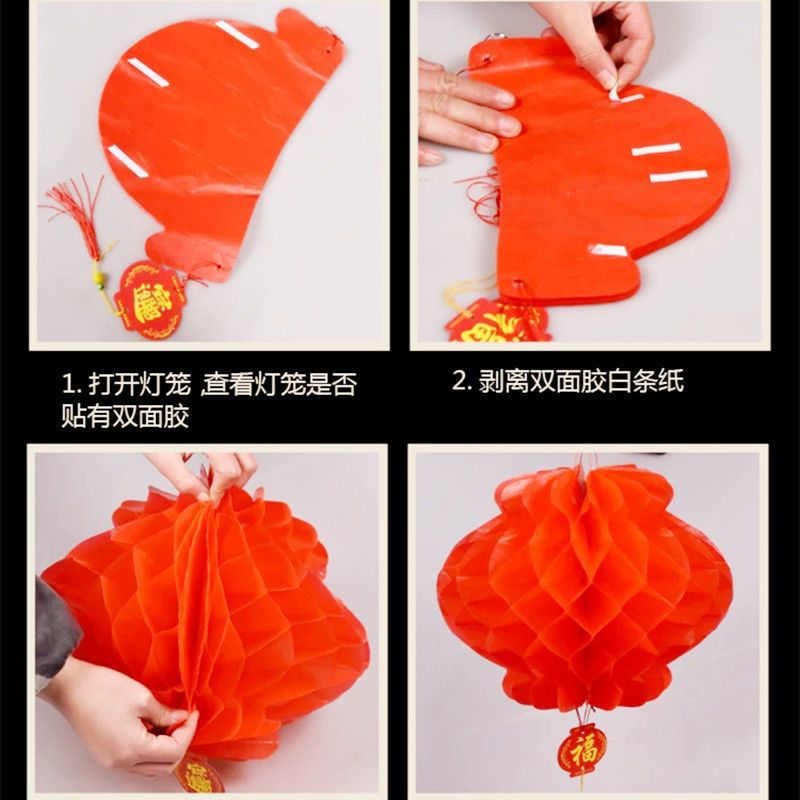 1. 打开灯笼 ,查看灯笼是否贴有双面胶

2. 剥离双面胶白条纸

福