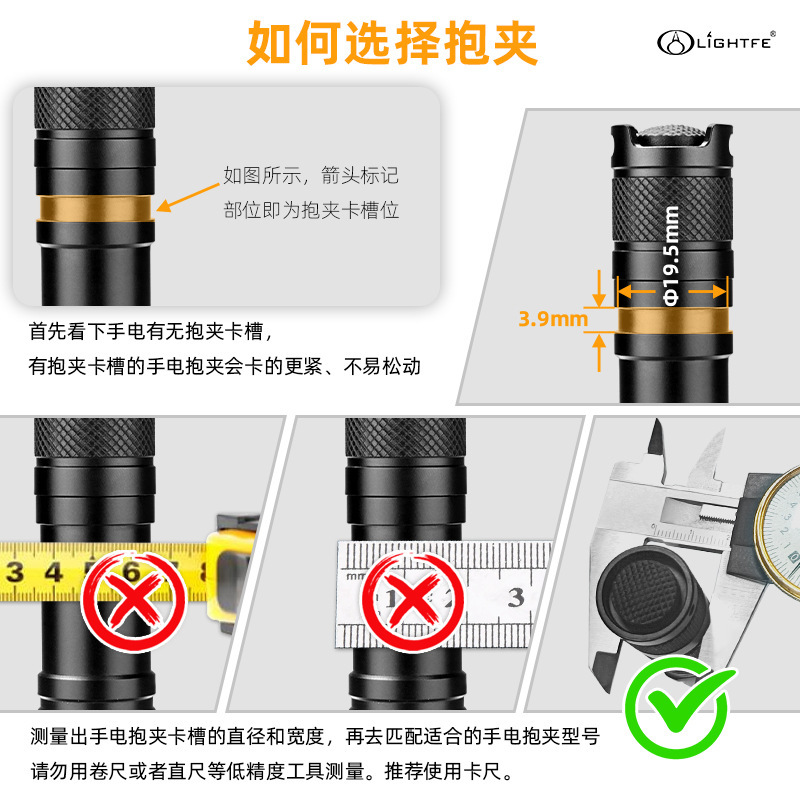 如何选择抱夹

LIGHTFE®

如图所示，箭头标记部位即为抱夹卡槽位

首先看下手电有无抱夹卡槽，
有抱夹卡槽的手电抱夹会卡的更紧、不易松动

Φ19.5mm

3.9mm

3 4 5 6 7 8

mm 1 2 3

测量出手电抱夹卡槽的直径和宽度，再去匹配适合的手电抱夹型号
请勿用卷尺或者直尺等低精度工具测量。推荐使用卡尺。