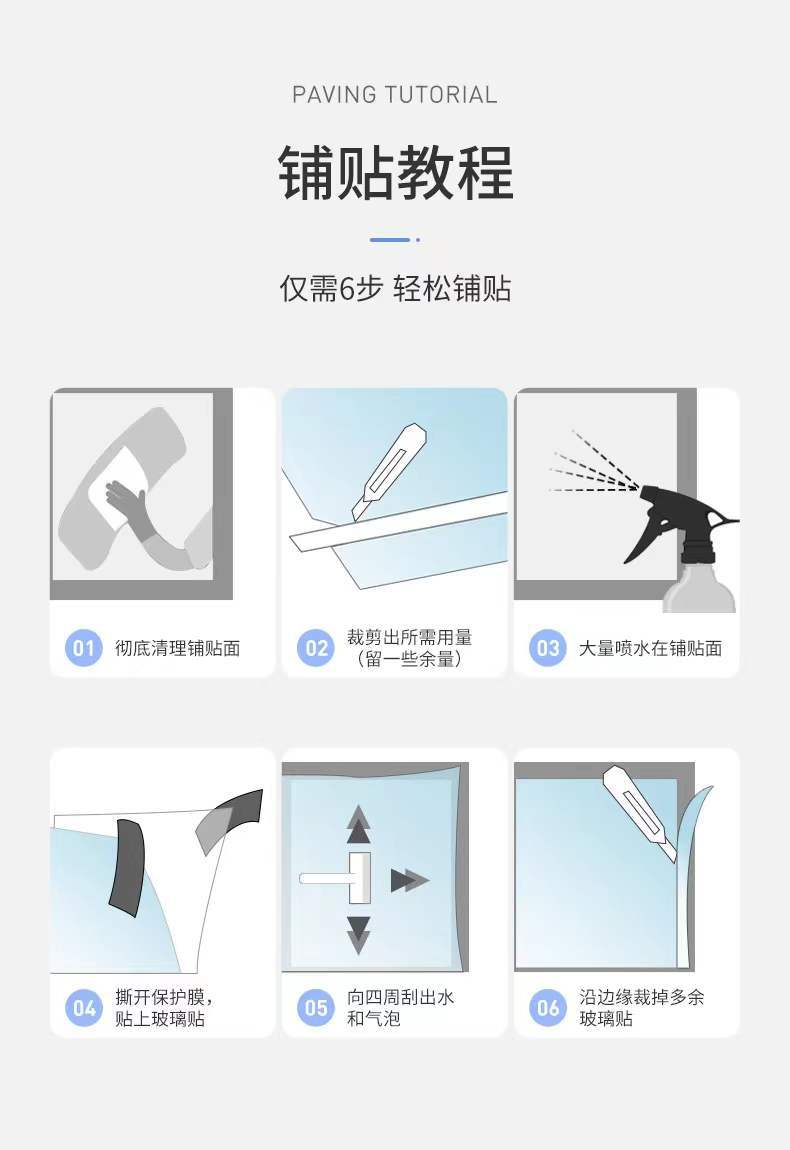 PAVING TUTORIAL

铺贴教程

仅需6步 轻松铺贴

01 彻底清理铺贴面

02 裁剪出所需用量（留一些余量）

03 大量喷水在铺贴面

04 撕开保护膜，贴上玻璃贴

05 向四周刮出水和气泡

06 沿边缘裁掉多余玻璃贴