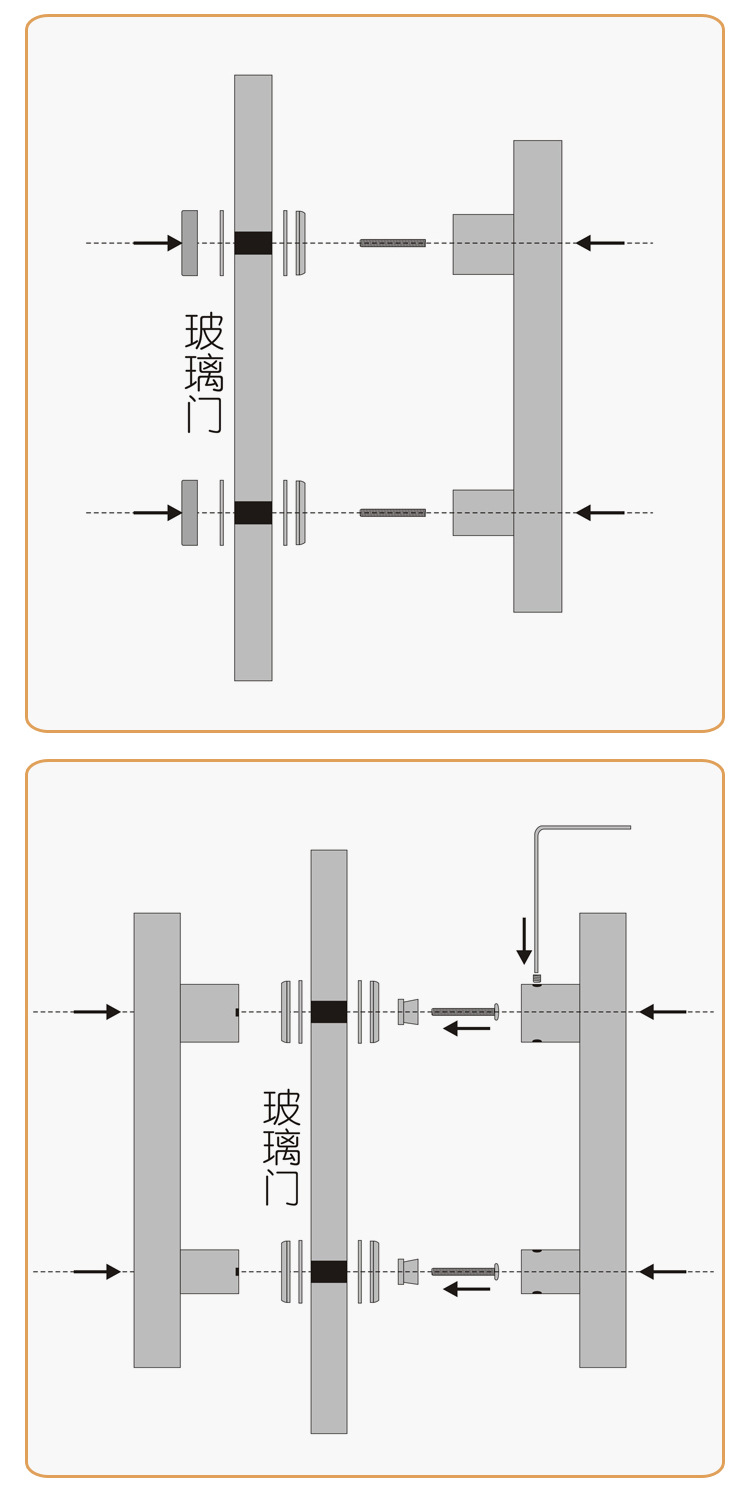 玻璃门

玻璃门