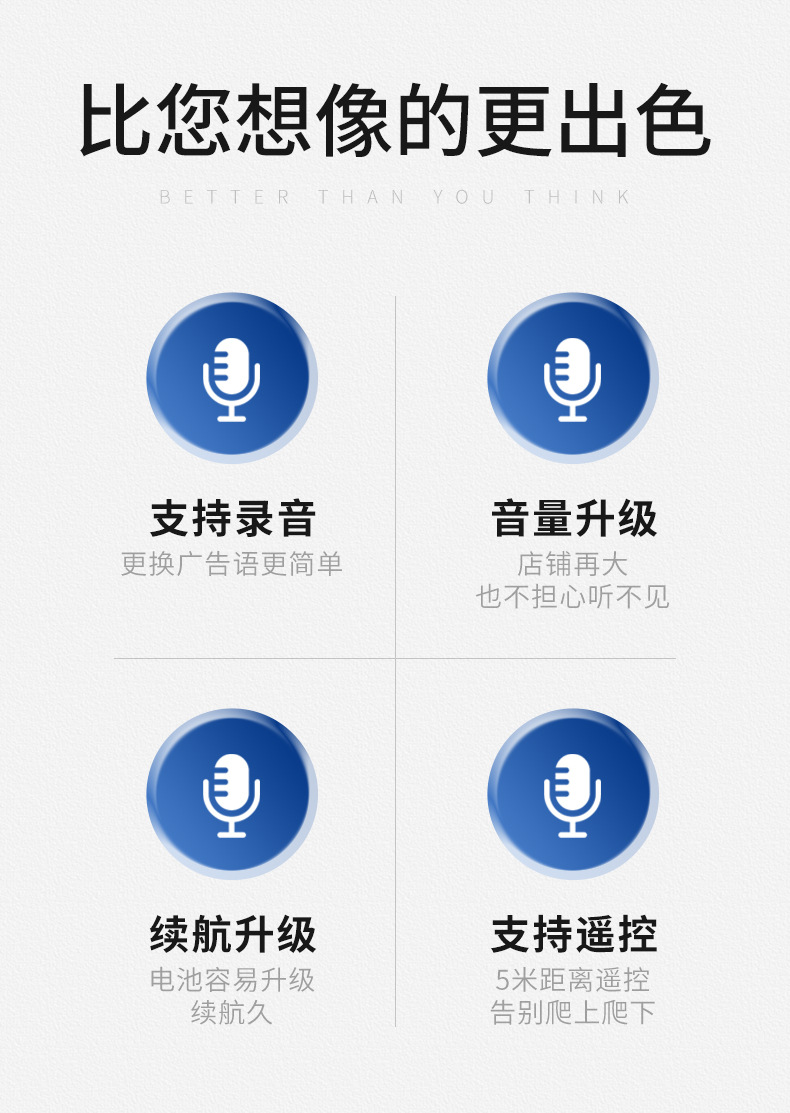 比您想像的更出色

BETTER THAN YOU THINK

支持录音

更换广告语更简单

音量升级

店铺再大
也不担心听不见

续航升级

电池容易升级
续航久

支持遥控

5米距离遥控
告别爬上爬下