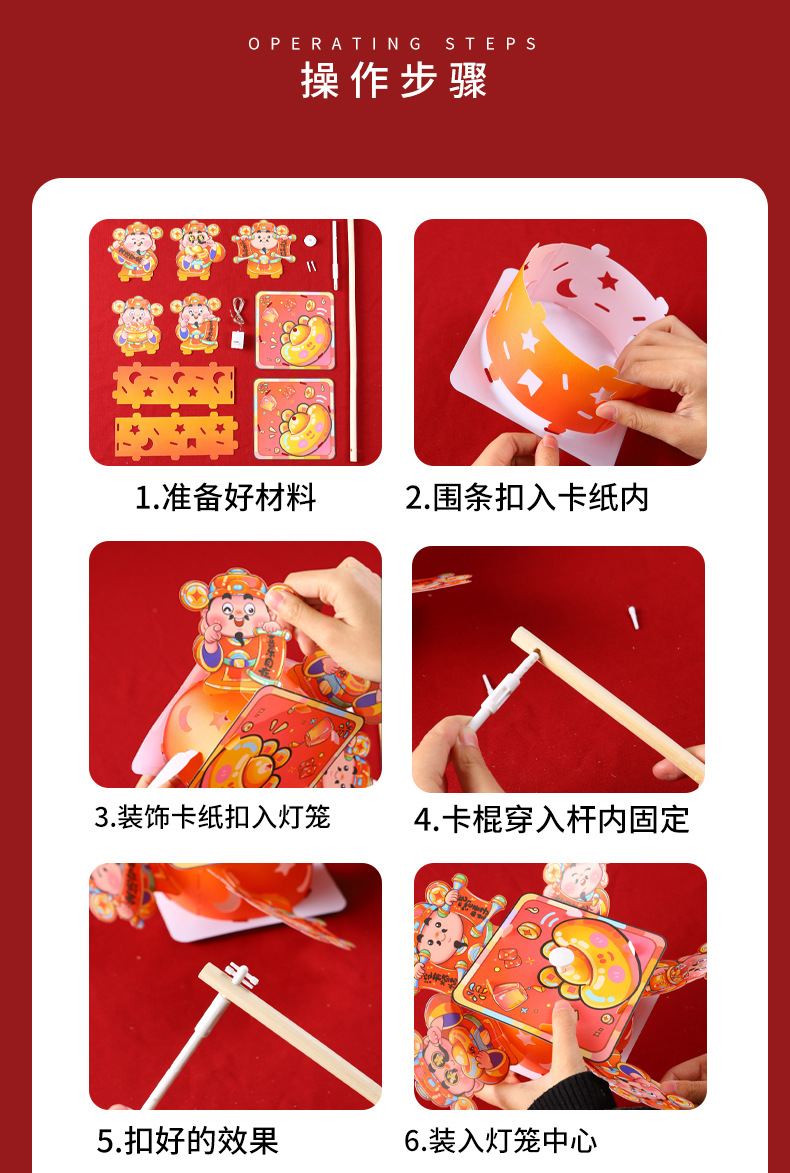 OPERATING STEPS
操作步骤

1.准备好材料

2.围条扣入卡纸内

3.装饰卡纸扣入灯笼

4.卡棍穿入杆内固定

5.扣好的效果

6.装入灯笼中心