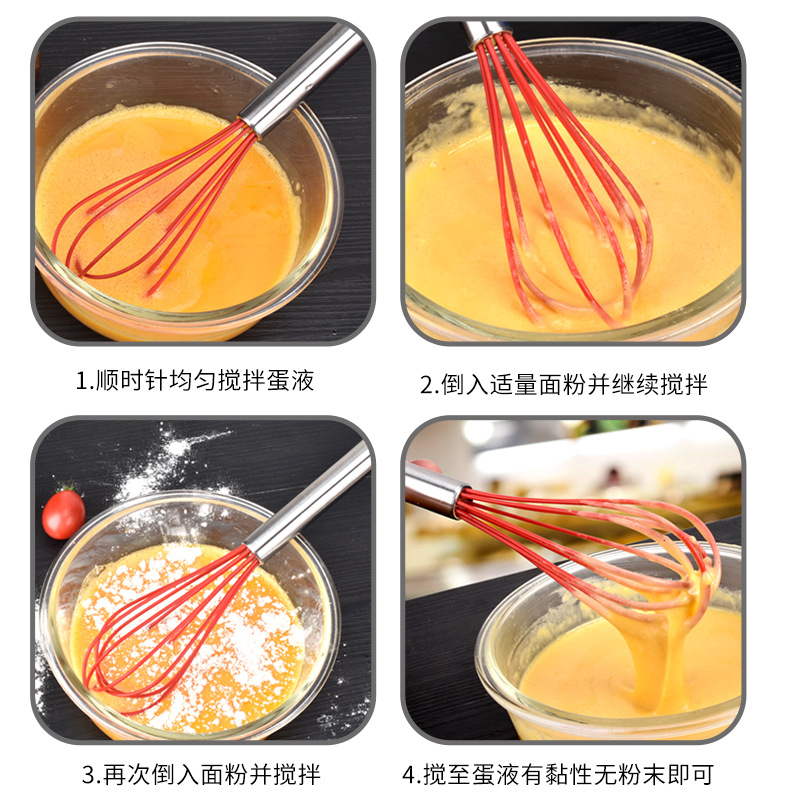 1.顺时针均匀搅拌蛋液

2.倒入适量面粉并继续搅拌

3.再次倒入面粉并搅拌

4.搅至蛋液有黏性无粉末即可