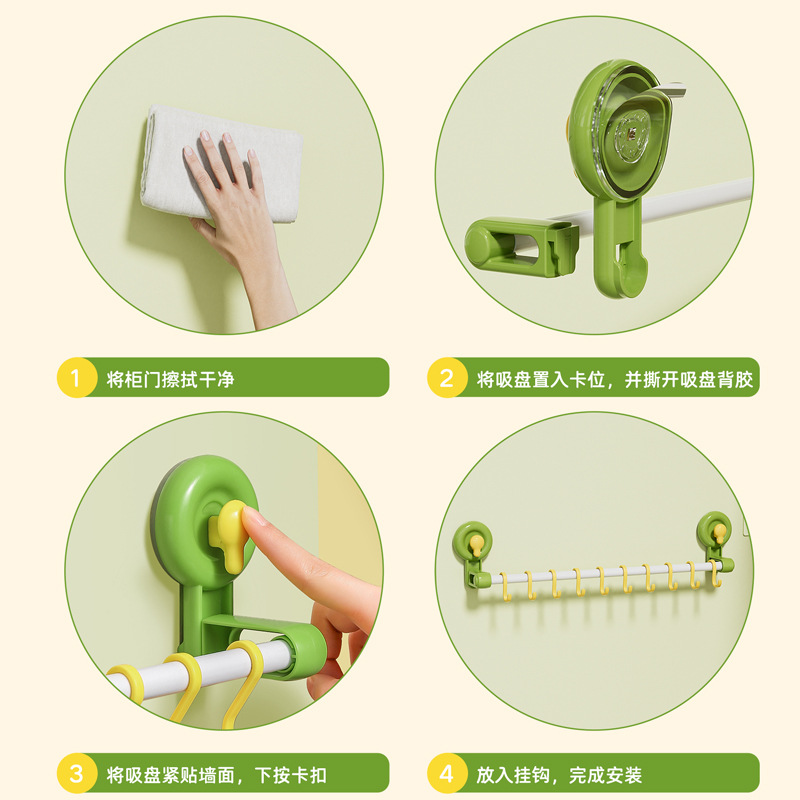 1 将柜门擦拭干净

2 将吸盘置入卡位，并撕开吸盘背胶

3 将吸盘紧贴墙面，下按卡扣

4 放入挂钩，完成安装