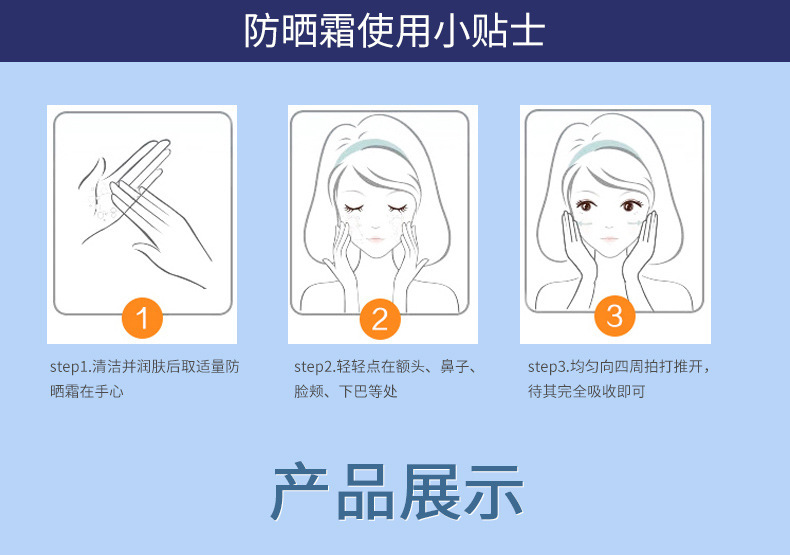 防晒霜使用小贴士

1

step1.清洁并润肤后取适量防晒霜在手心

2

step2.轻轻点在额头、鼻子、脸颊、下巴等处

3

step3.均匀向四周拍打推开，待其完全吸收即可

产品展示