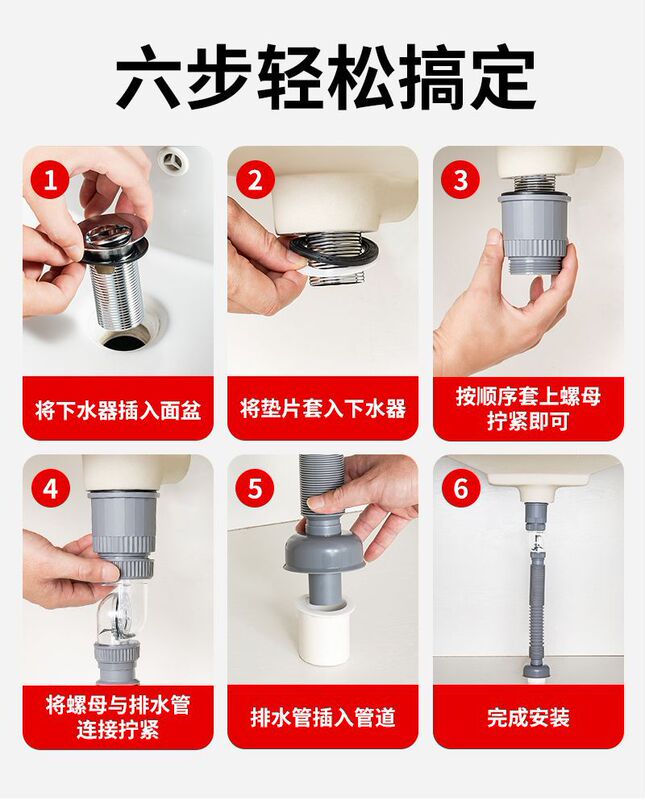 六步轻松搞定

1
将下水器插入面盆

2
将垫片套入下水器

3
按顺序套上螺母拧紧即可

4
将螺母与排水管连接拧紧

5
排水管插入管道

6
完成安装