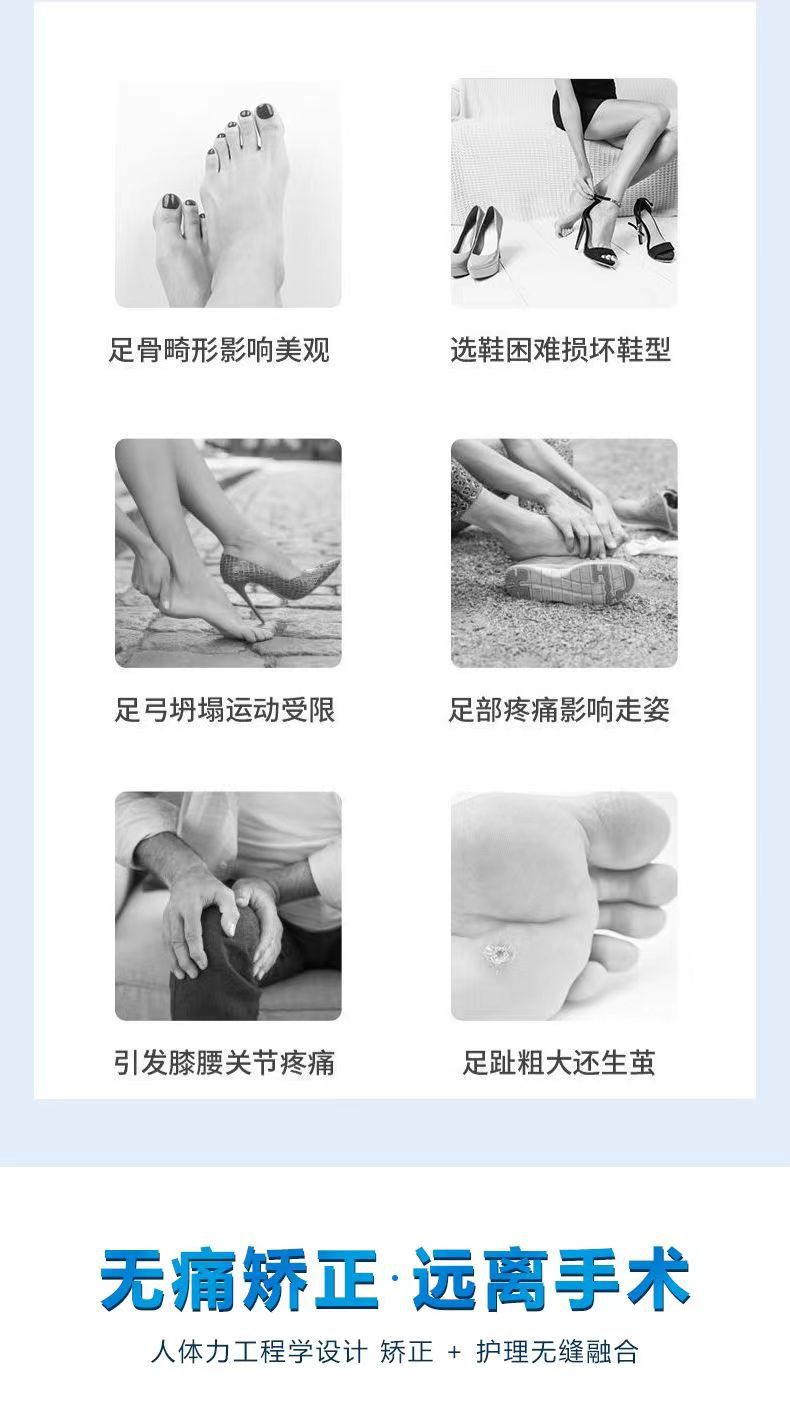 足骨畸形影响美观

选鞋困难损坏鞋型

足弓坍塌运动受限

足部疼痛影响走姿

引发膝腰关节疼痛

足趾粗大还生茧

无痛矫正·远离手术

人体力工程学设计 矫正 + 护理无缝融合