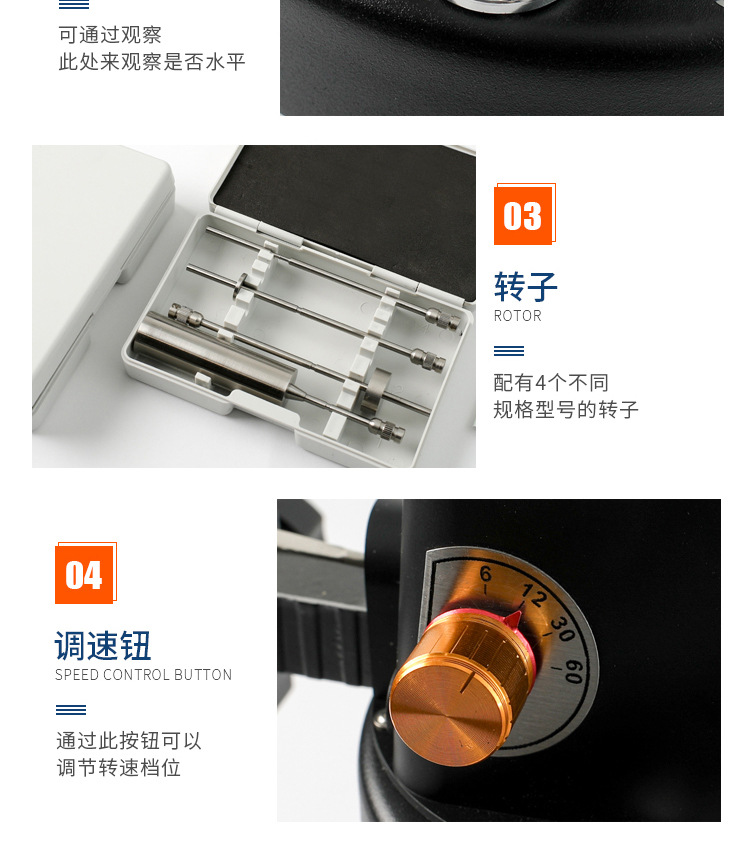 可通过观察
此处来观察是否水平

03

转子
ROTOR

配有4个不同
规格型号的转子

04

调速钮
SPEED CONTROL BUTTON

通过此按钮可以
调节转速档位

6
12
30
60