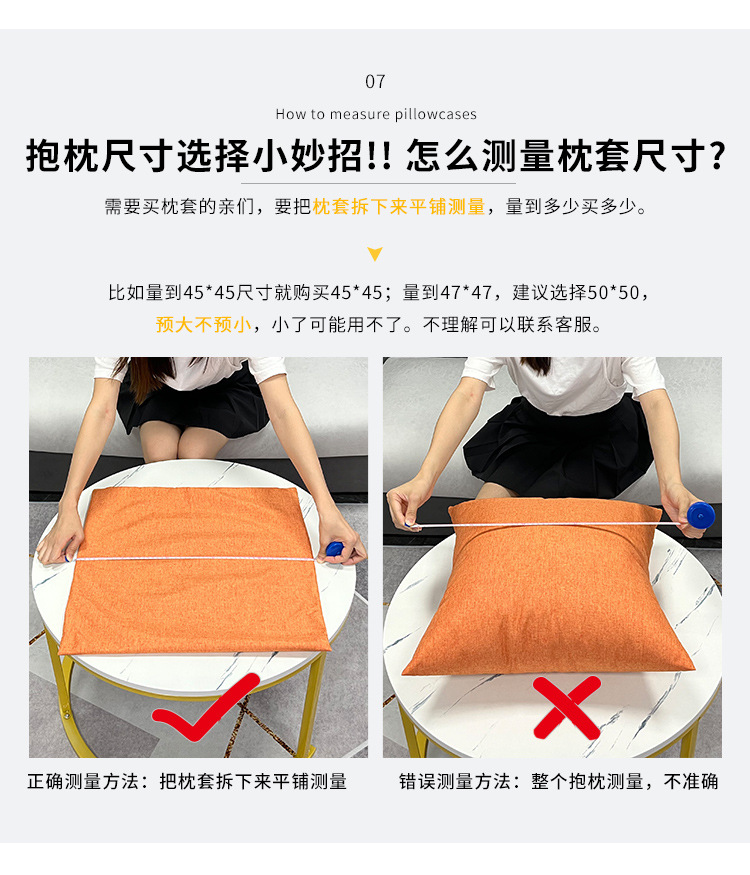 07

How to measure pillowcases

抱枕尺寸选择小妙招!! 怎么测量枕套尺寸?

需要买枕套的亲们，要把枕套拆下来平铺测量，量到多少买多少。

比如量到45*45尺寸就购买45*45；量到47*47，建议选择50*50，预大不预小，小了可能用不了。不理解可以联系客服。

正确测量方法：把枕套拆下来平铺测量

错误测量方法：整个抱枕测量，不准确