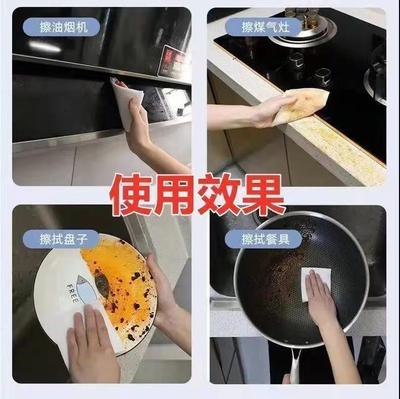 擦油烟机

擦煤气灶

使用效果

擦拭盘子

FREE

擦拭餐具